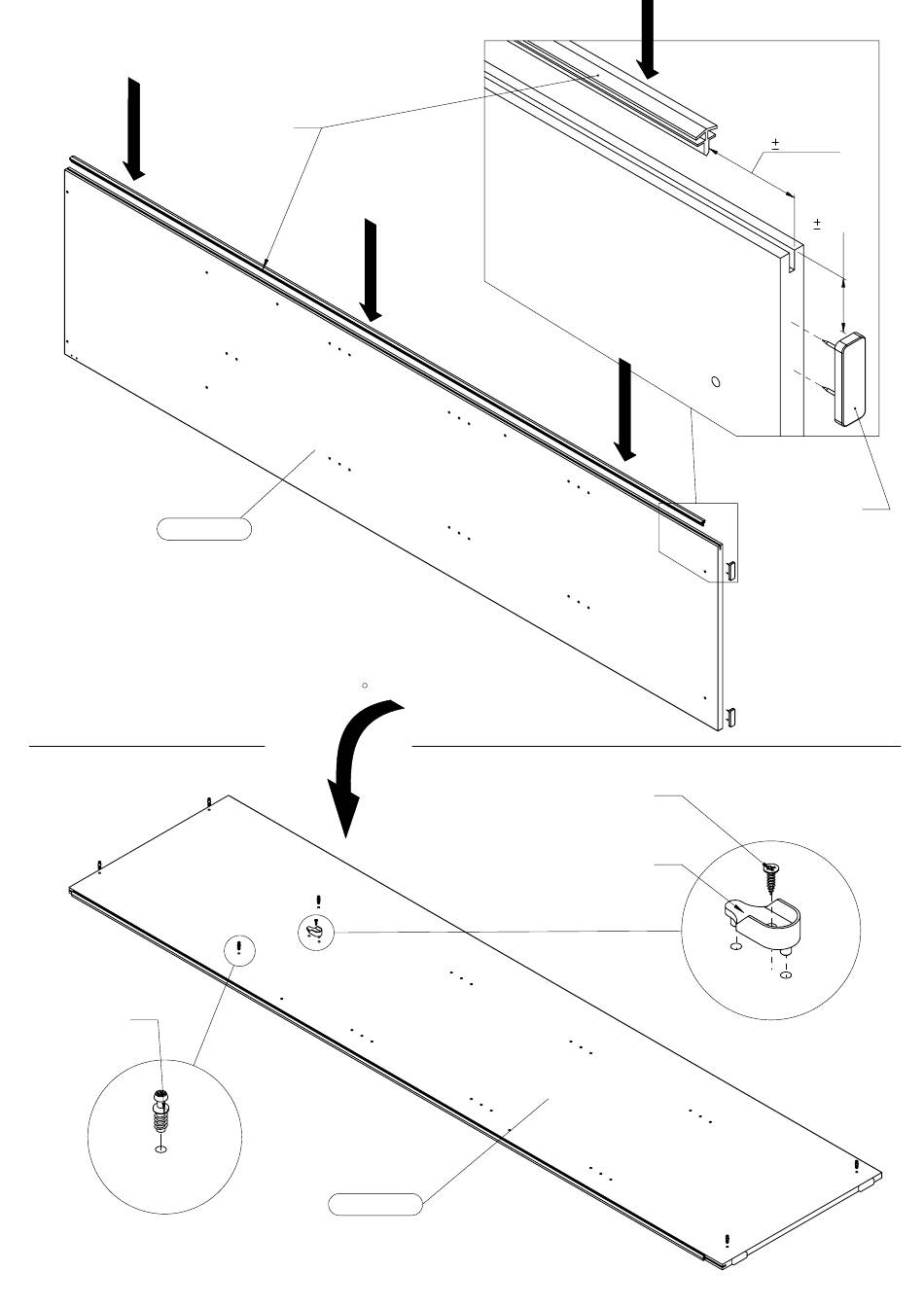 ±
±