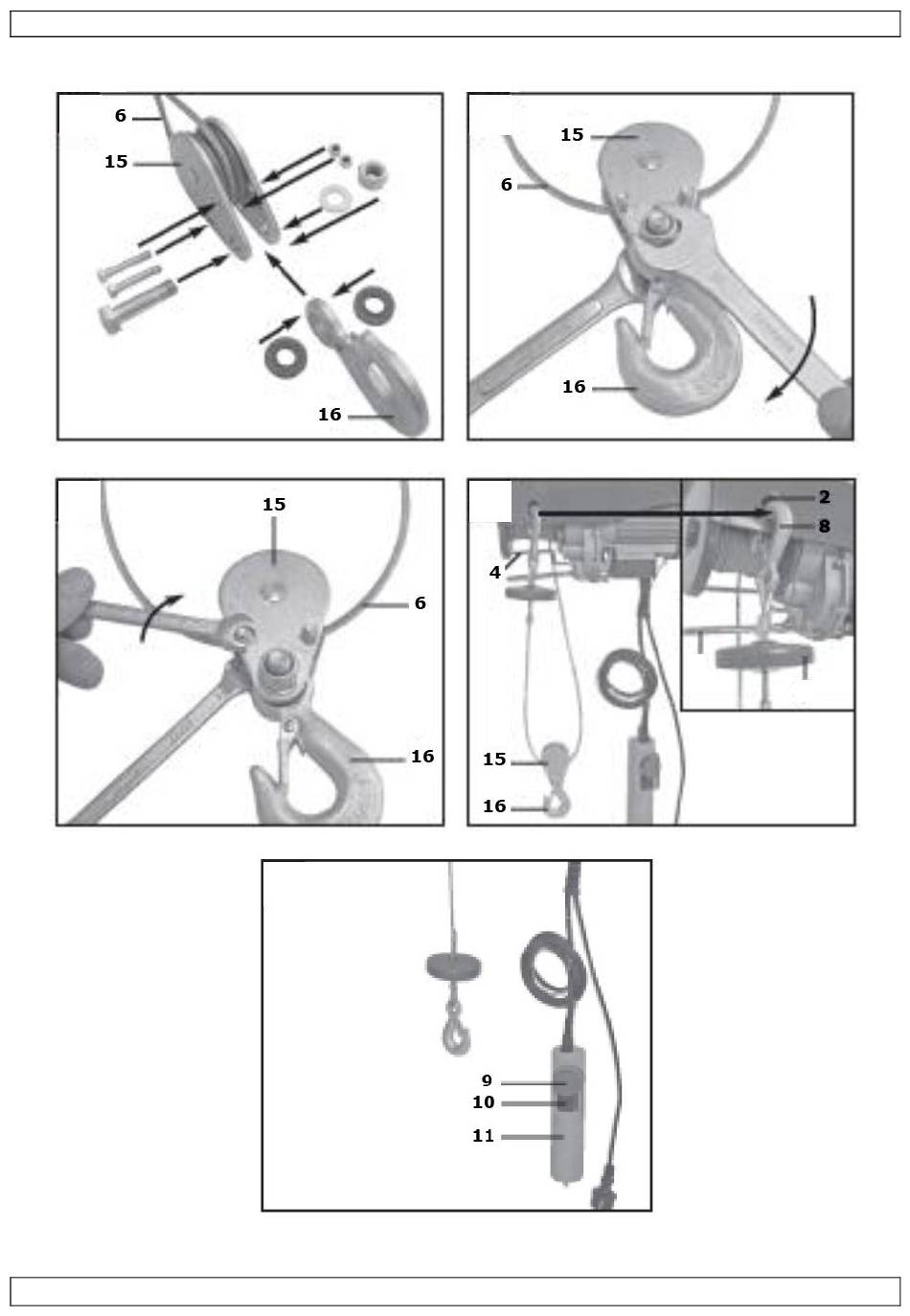 6
15
16

15
6
16

15
6
16

2
8
4
15
16

9
10
11