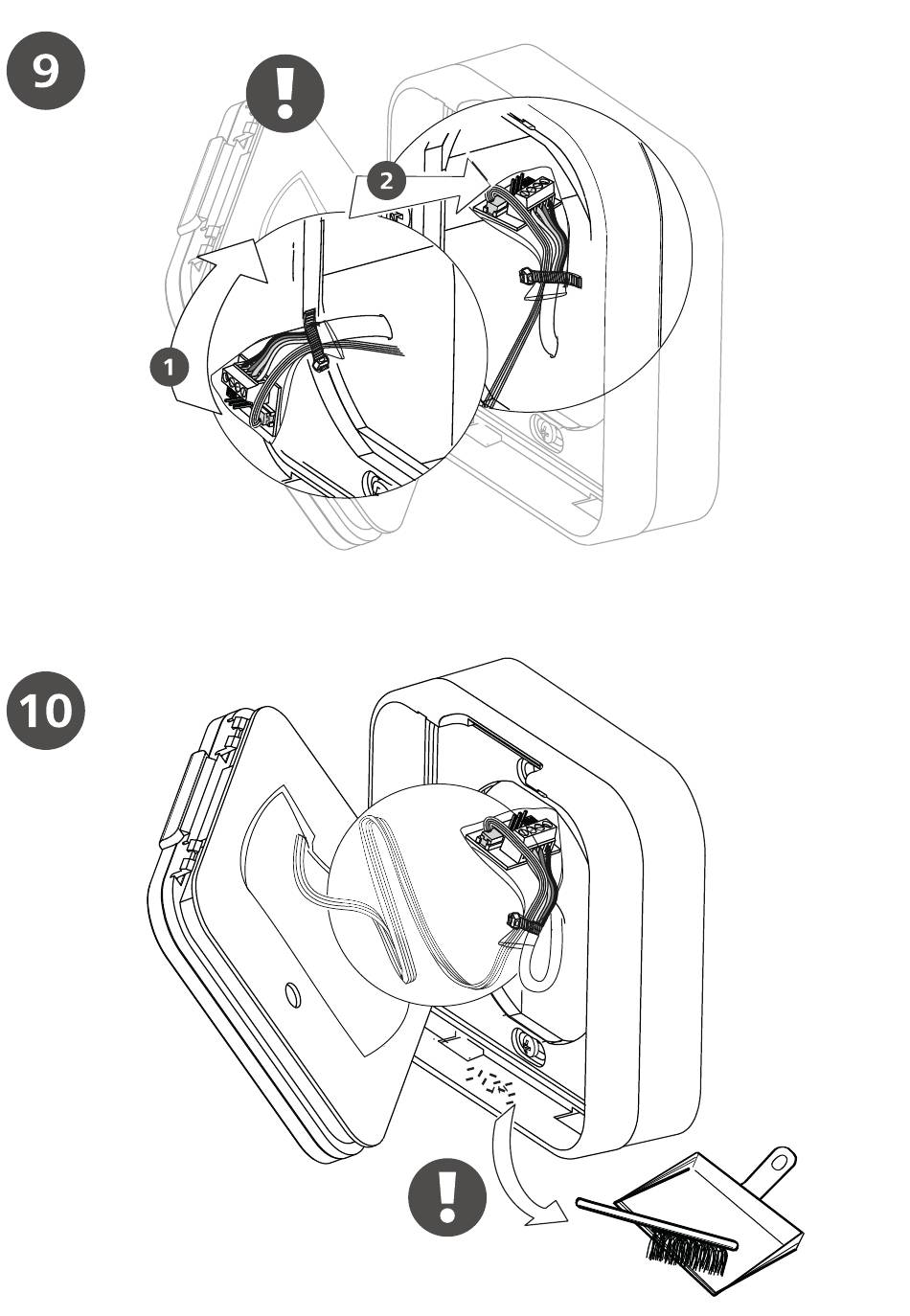 9

!

2

1

10

!