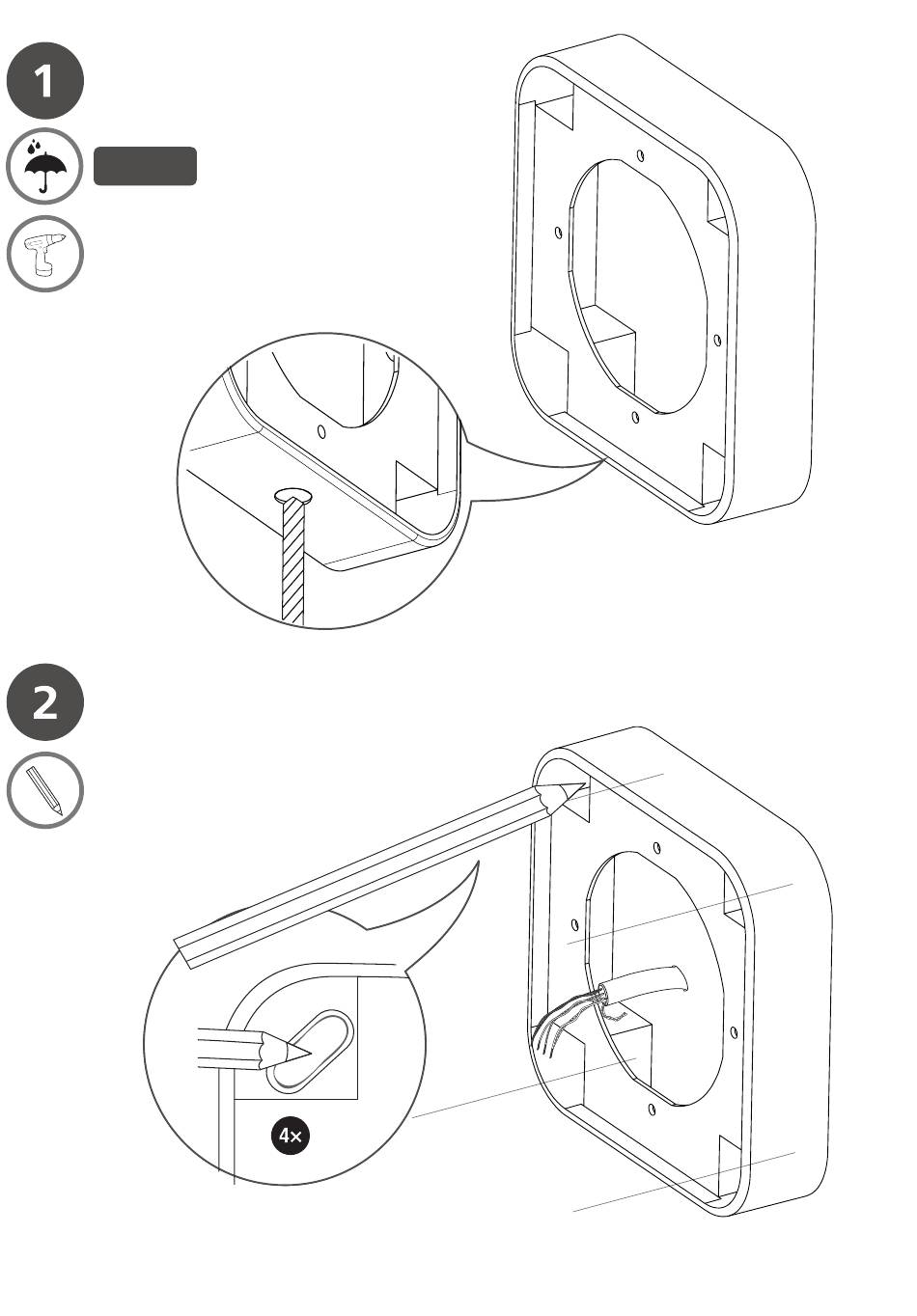 1

2

4×