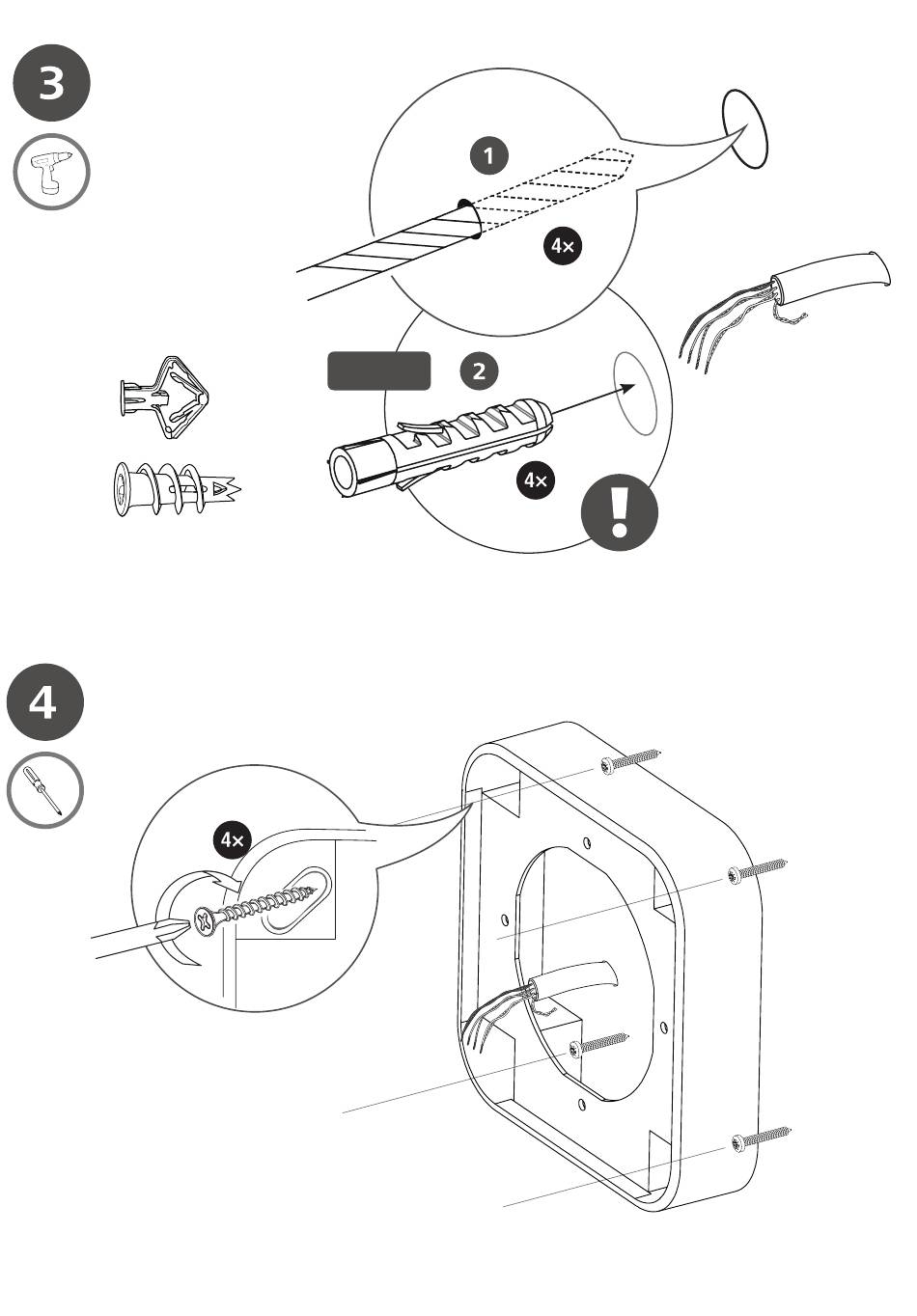 3

1

4×

2

4×

!

4

4×