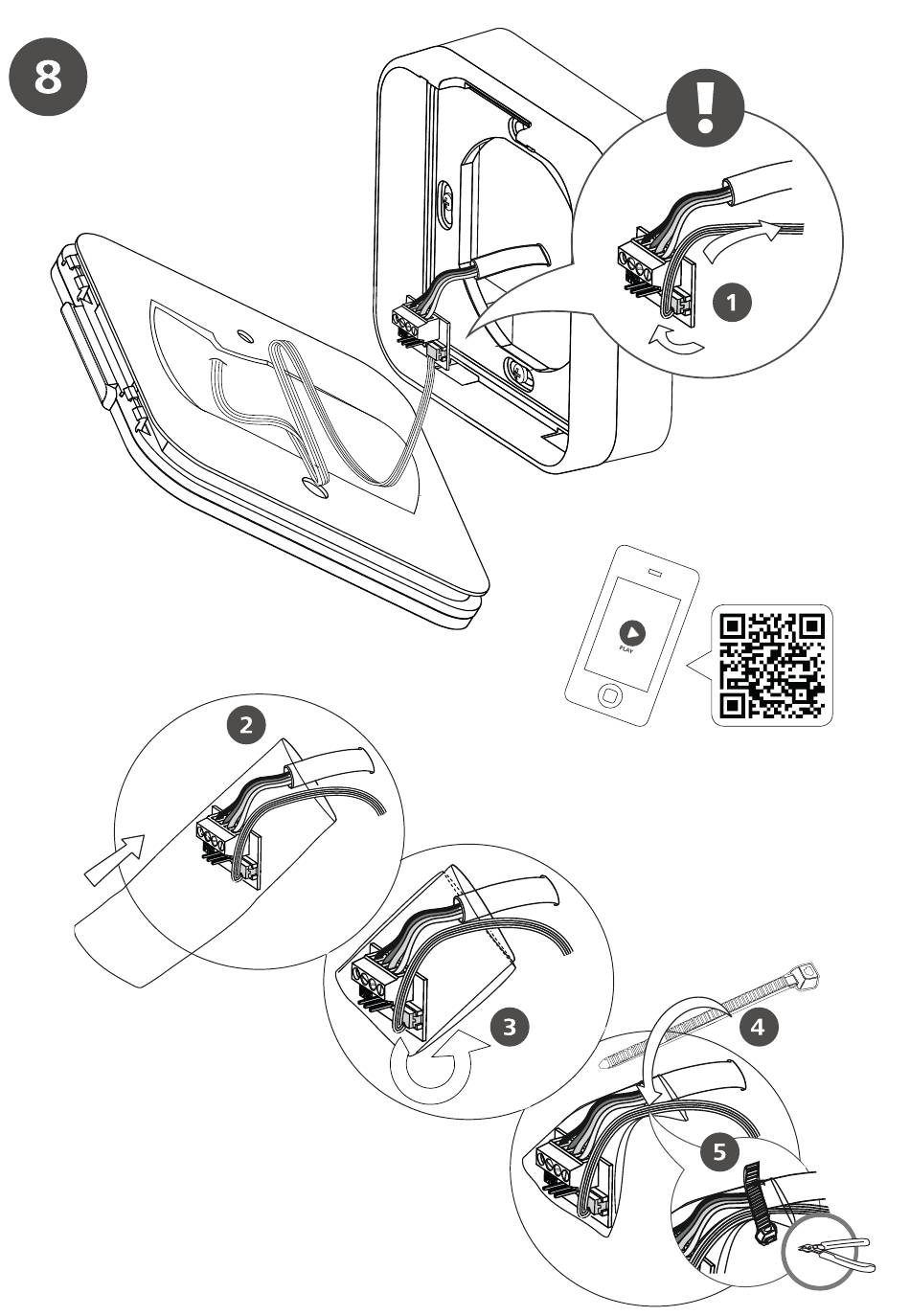 8

!

1

PLAY

2

3

4

5