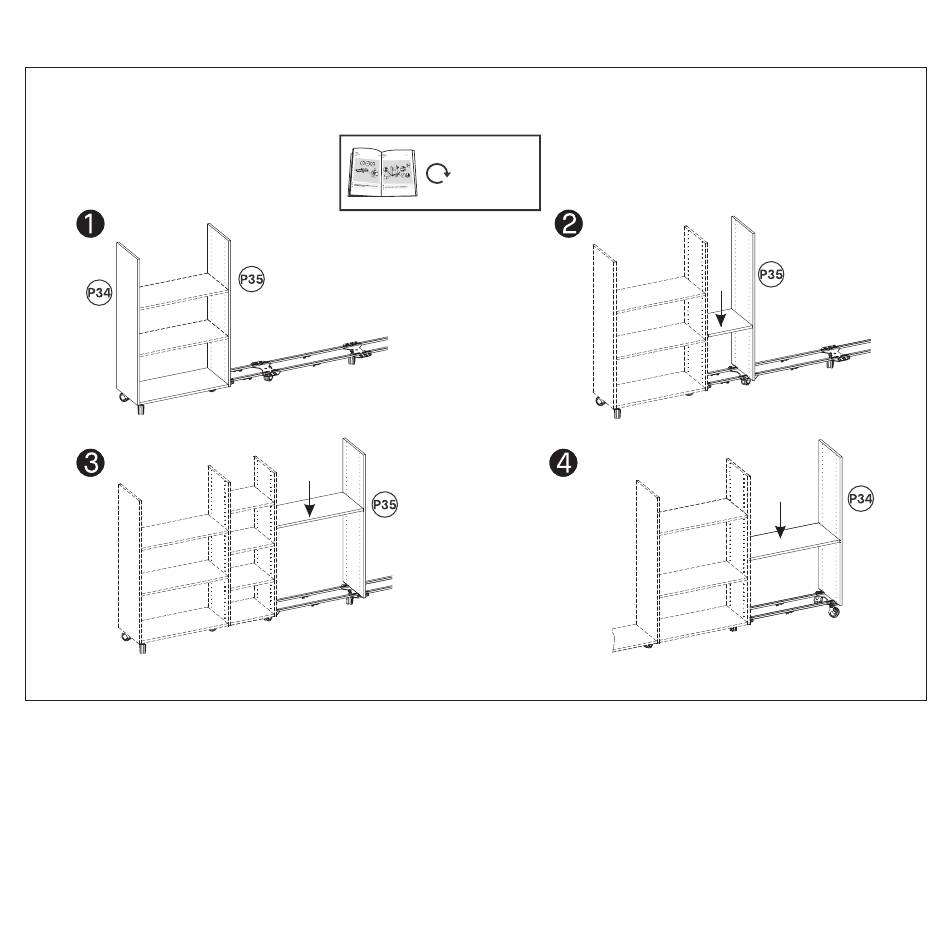 1
P34
P35

2
P35

3
P35

4
P34