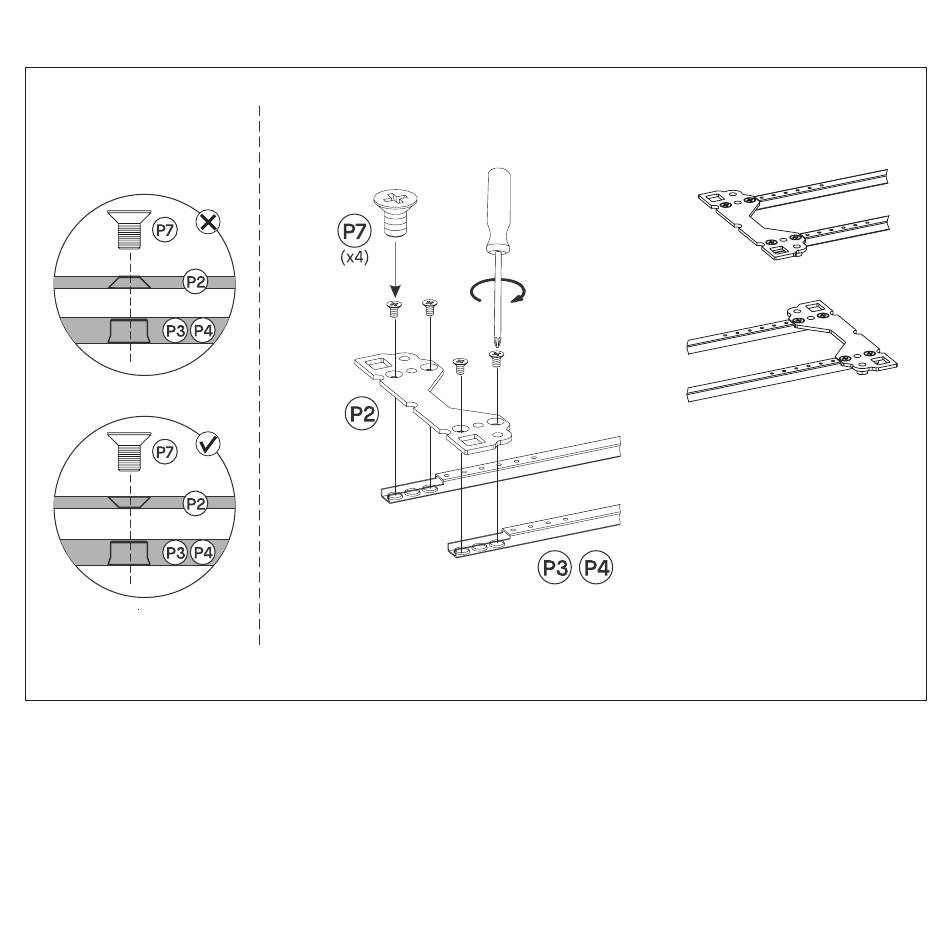 P7
P2
P3 P4
P7
P2
P3 P4
P7
(x4)
P2
P3 P4