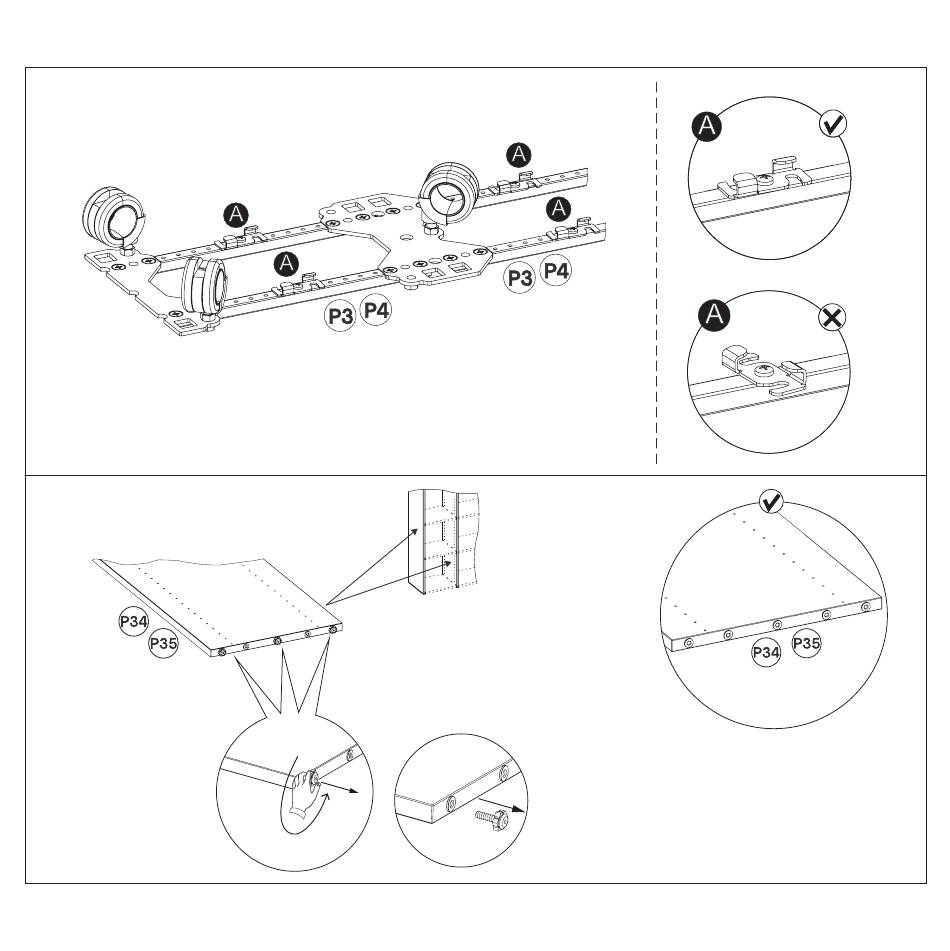 A
A
A
A
P3 P4
P3 P4
A
A
P34
P35
P34 P35