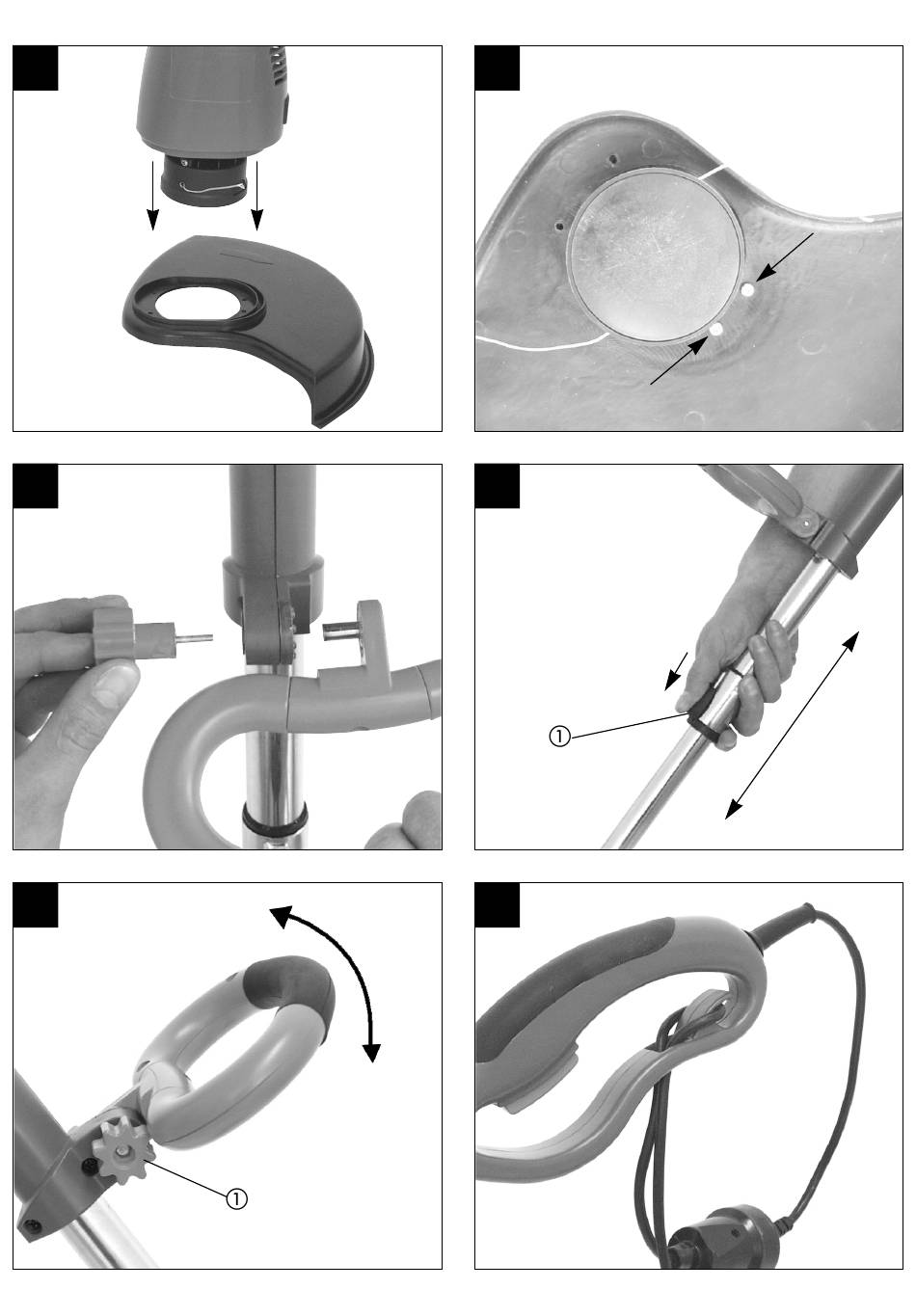 ①

①