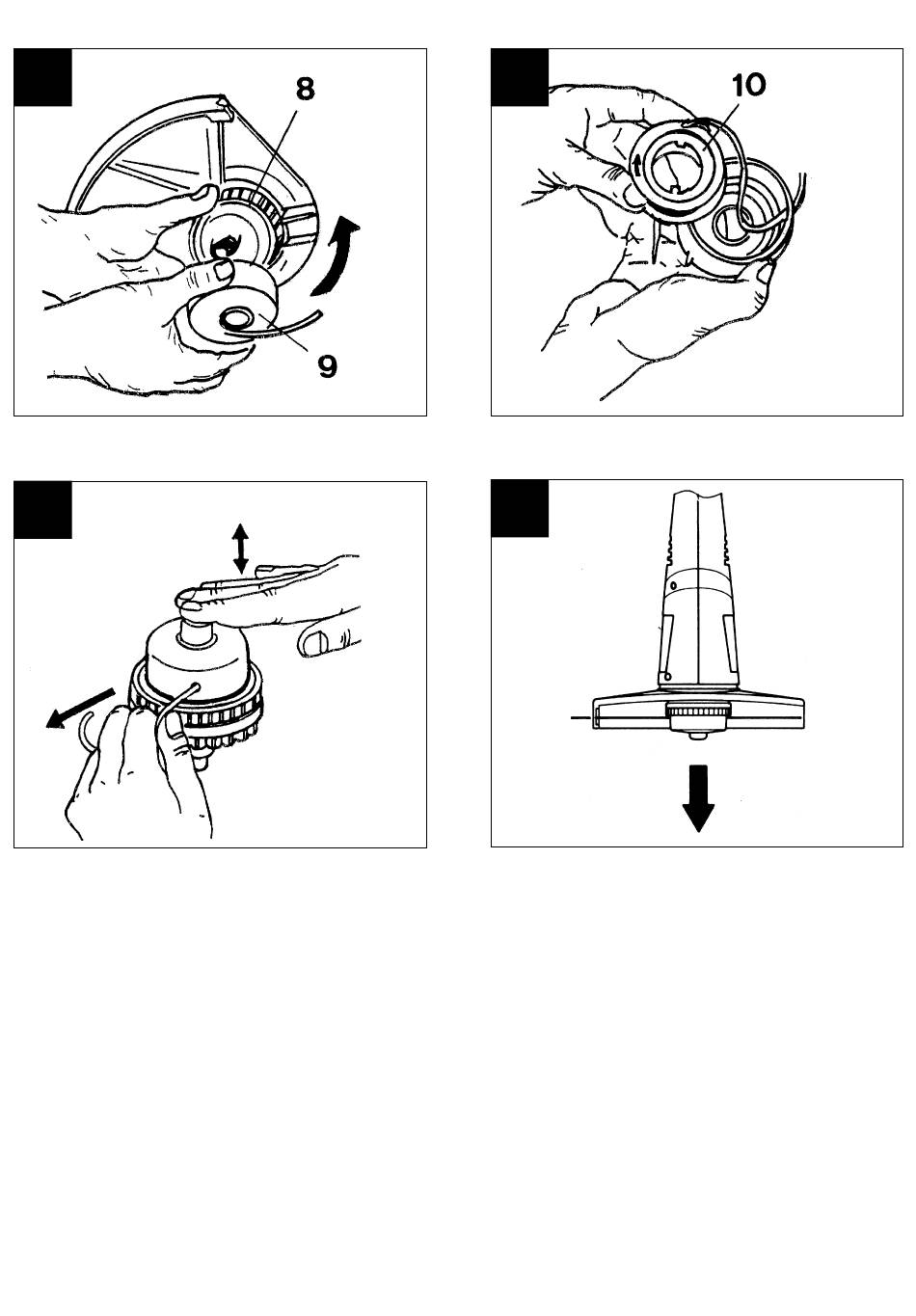 8

9

10