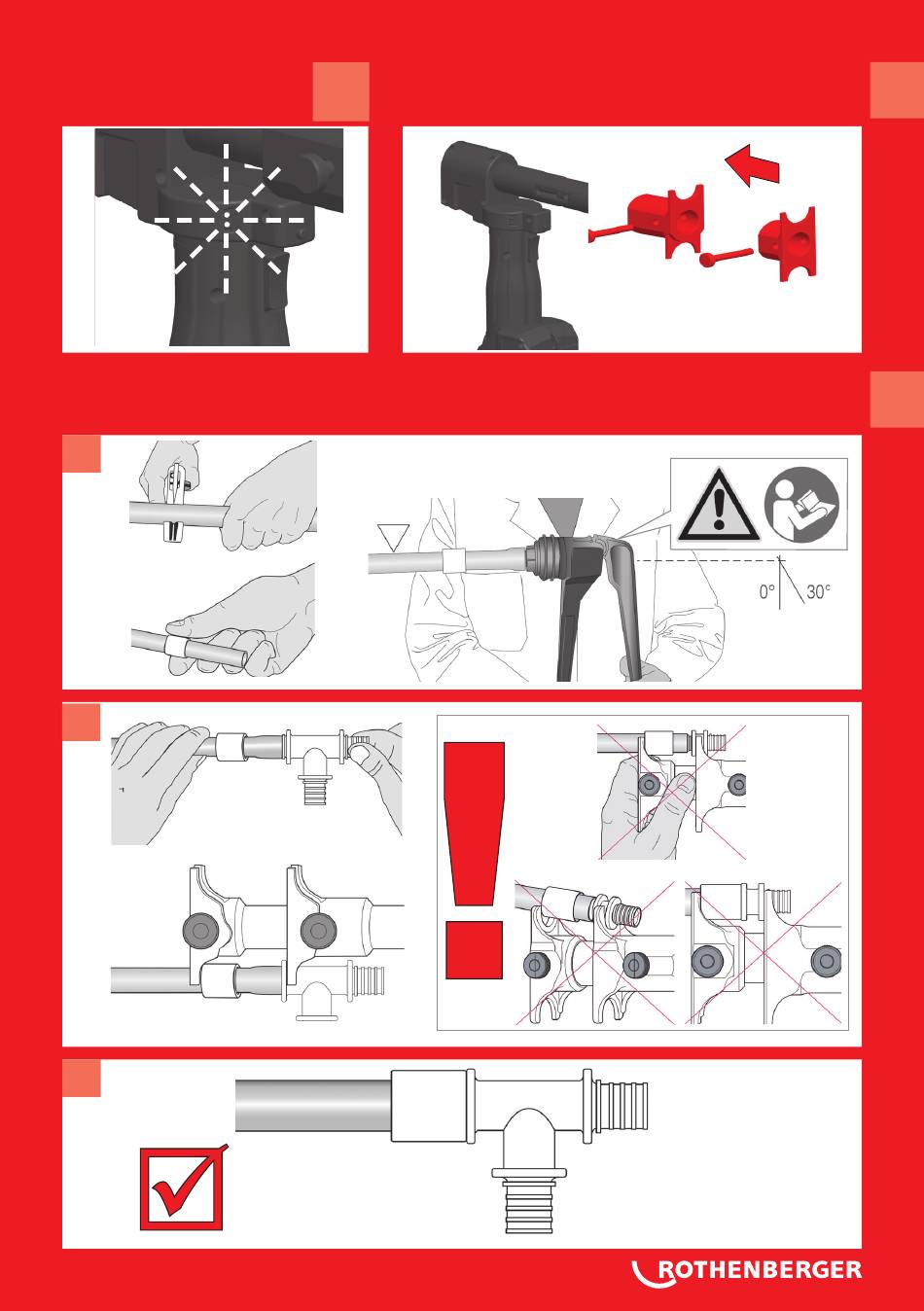 0°
30°

ROTHENBERGER