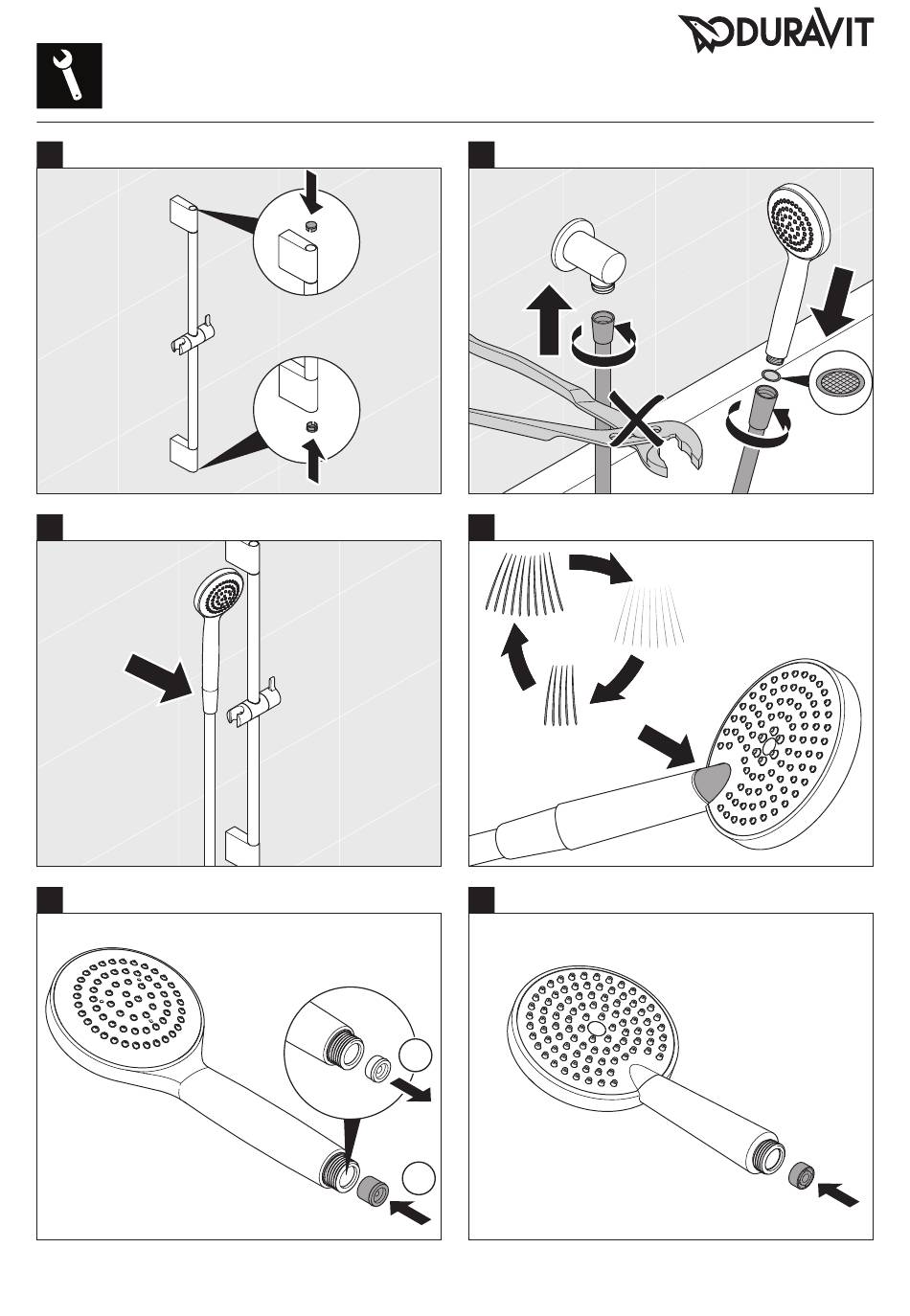 DURAVIT