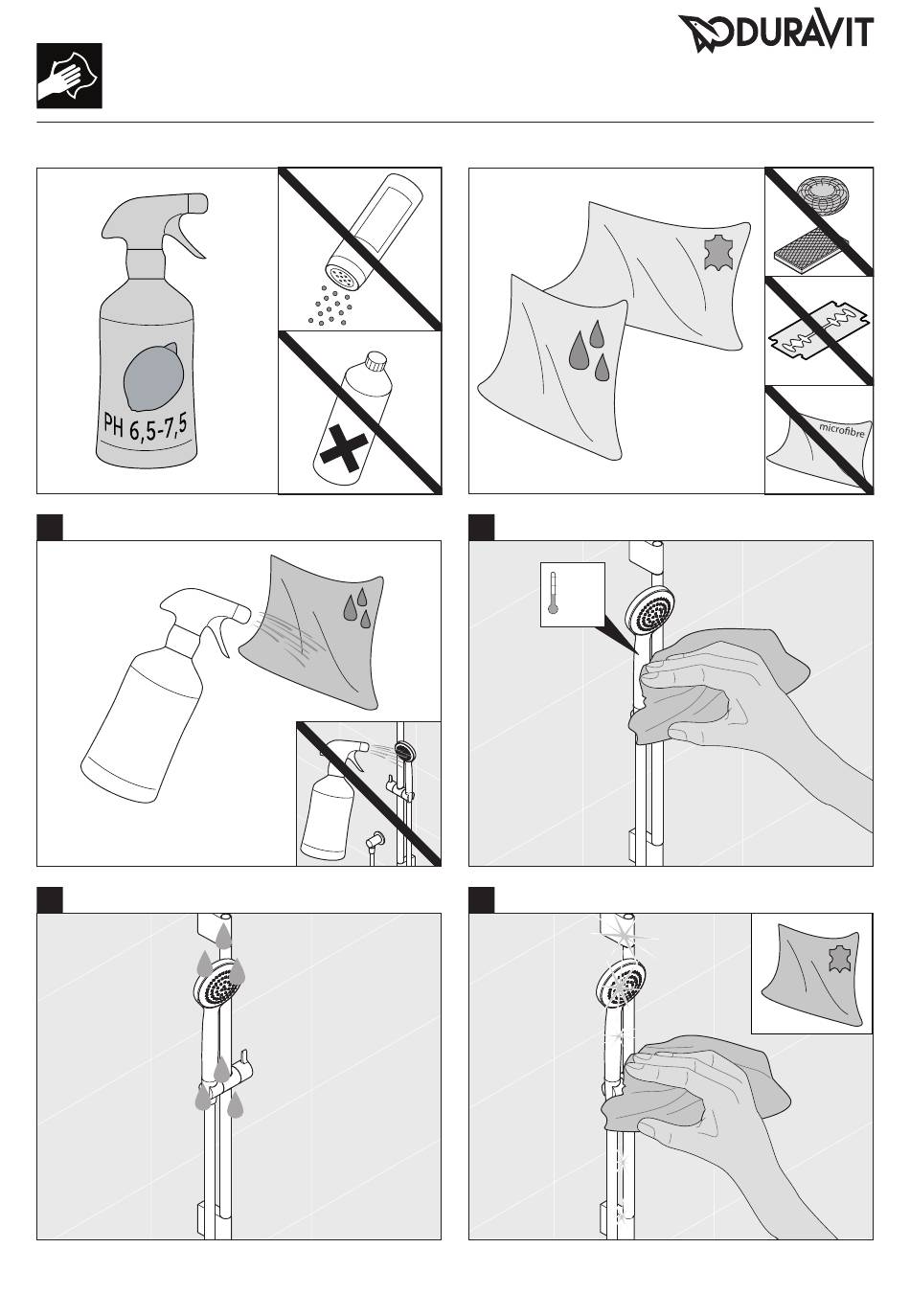 DURAVIT

PH 6,5-7,5

microfibre