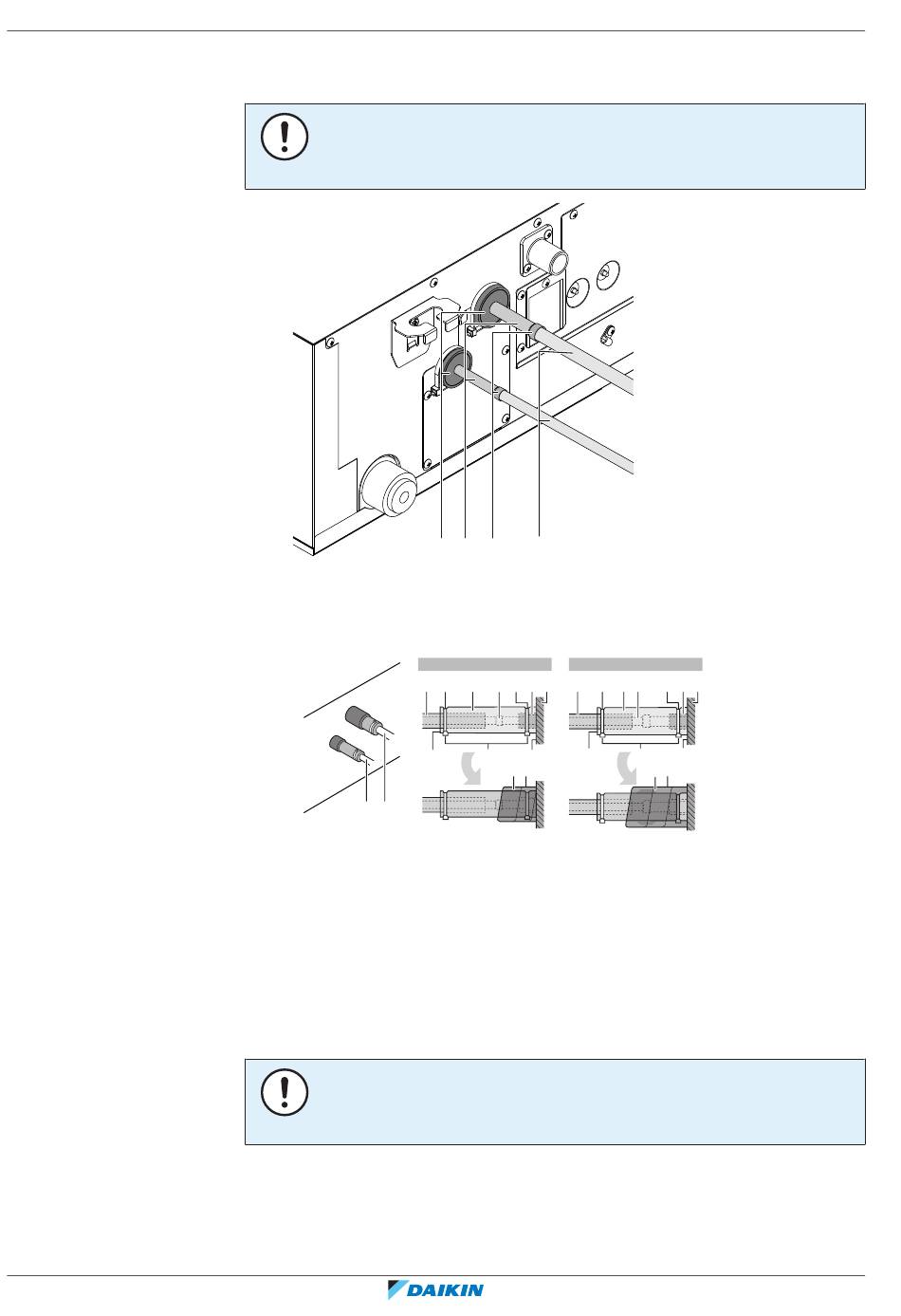 DAIKIN