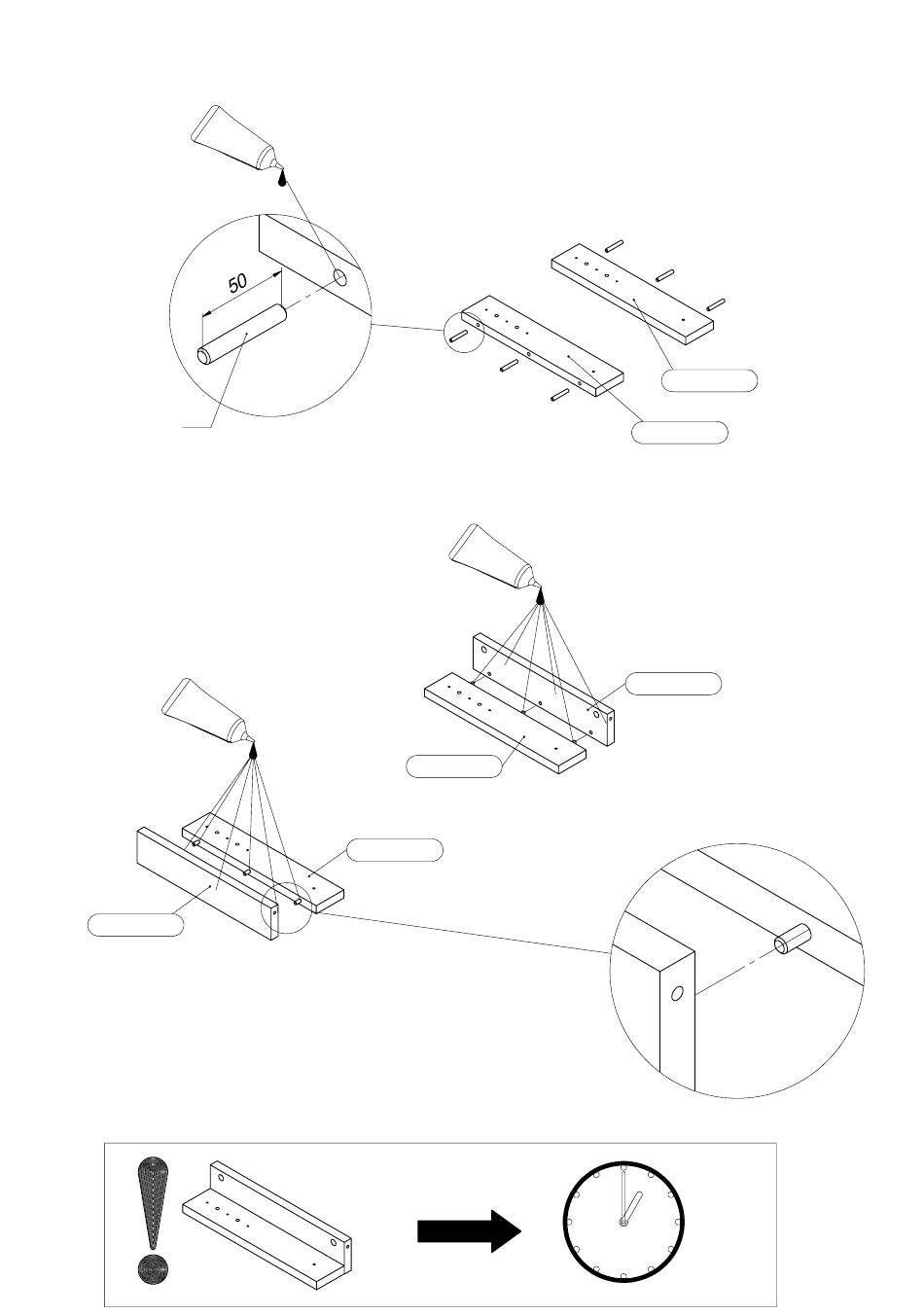 50