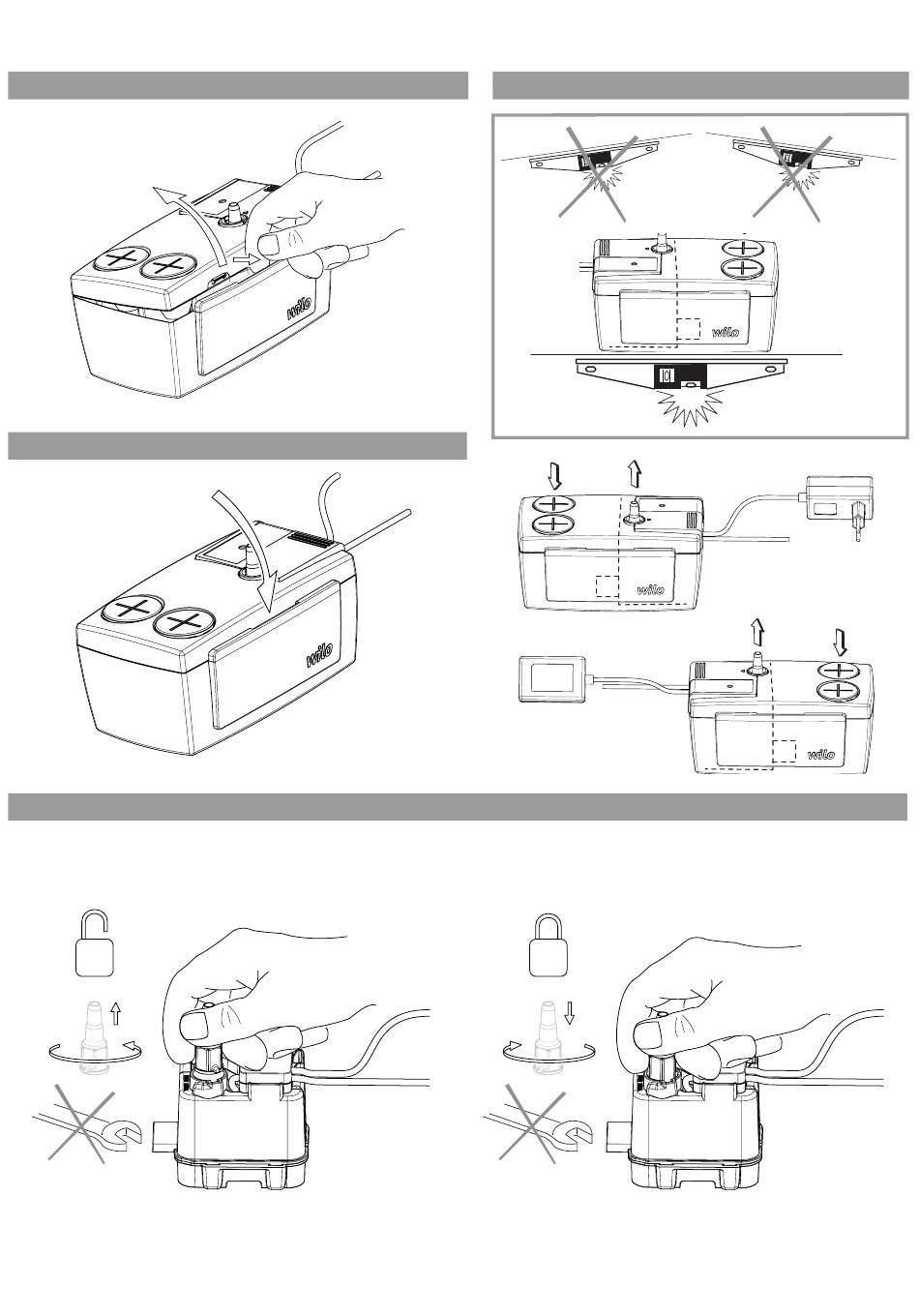 wilo

wilo

wilo

wilo

wilo