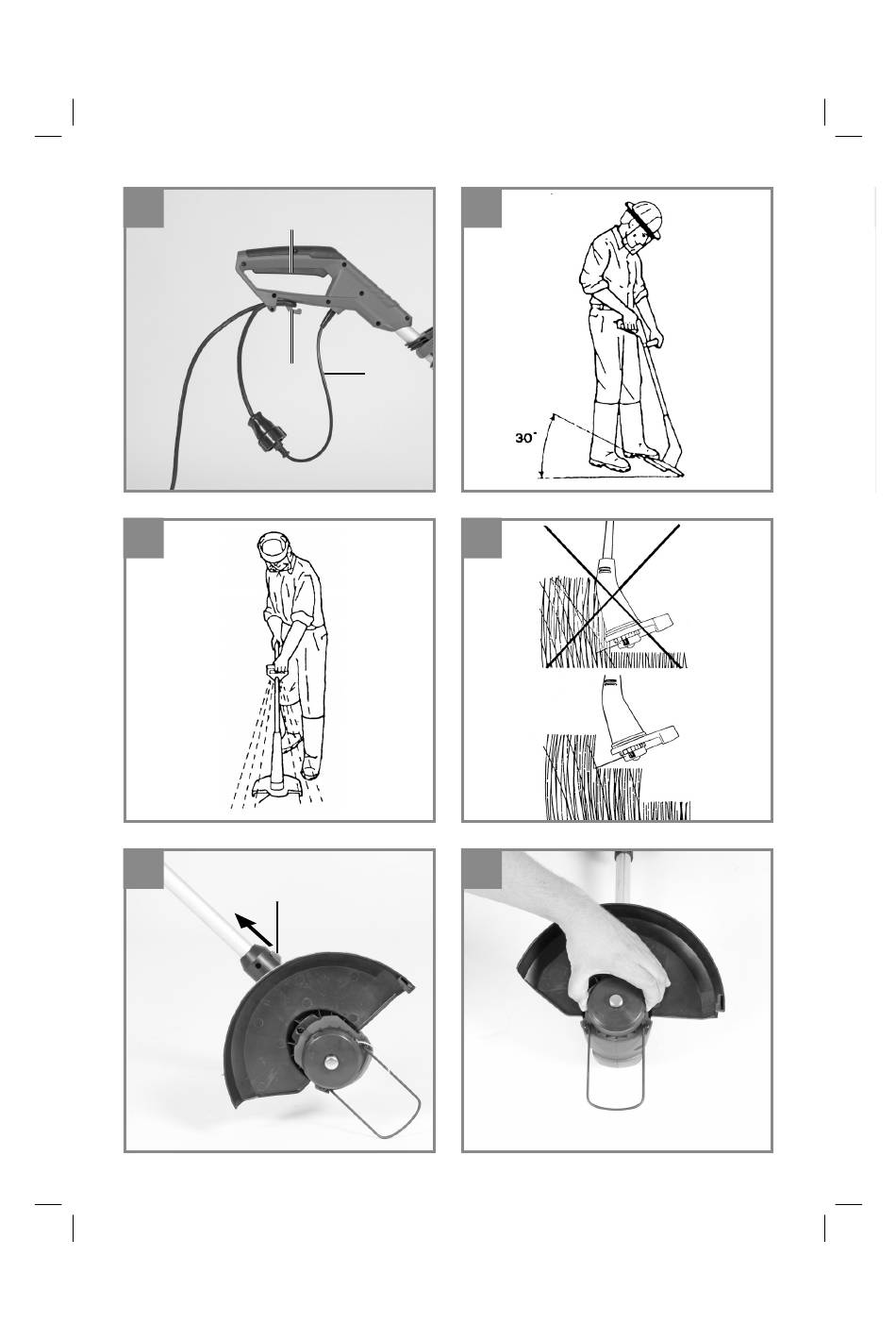 30°