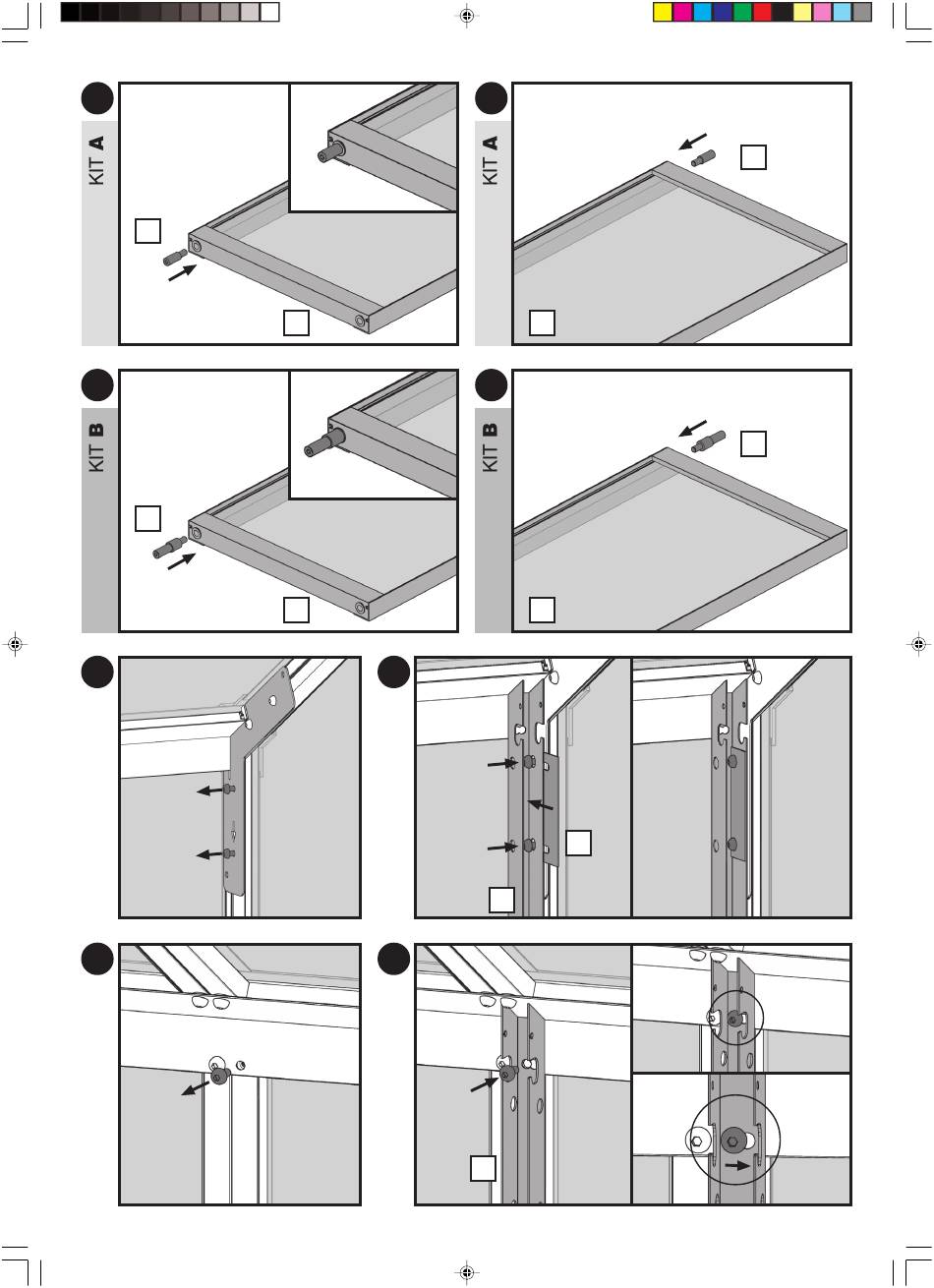 KIT A

KIT A

KIT B

KIT B