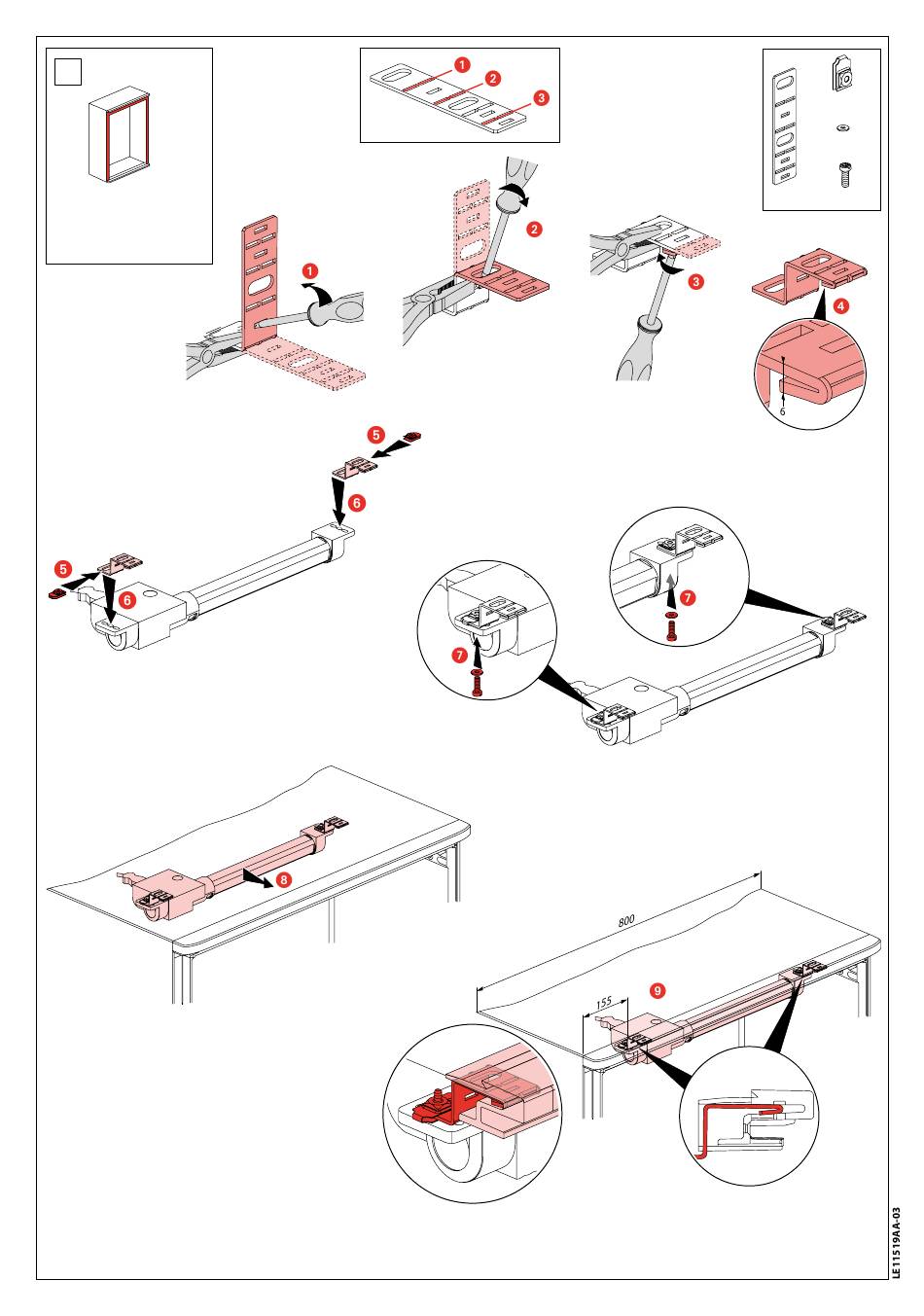 1
2
3
1
2
3
4
6
5
6
5
6
7
7
8
800
155
9
LE11519AA-03