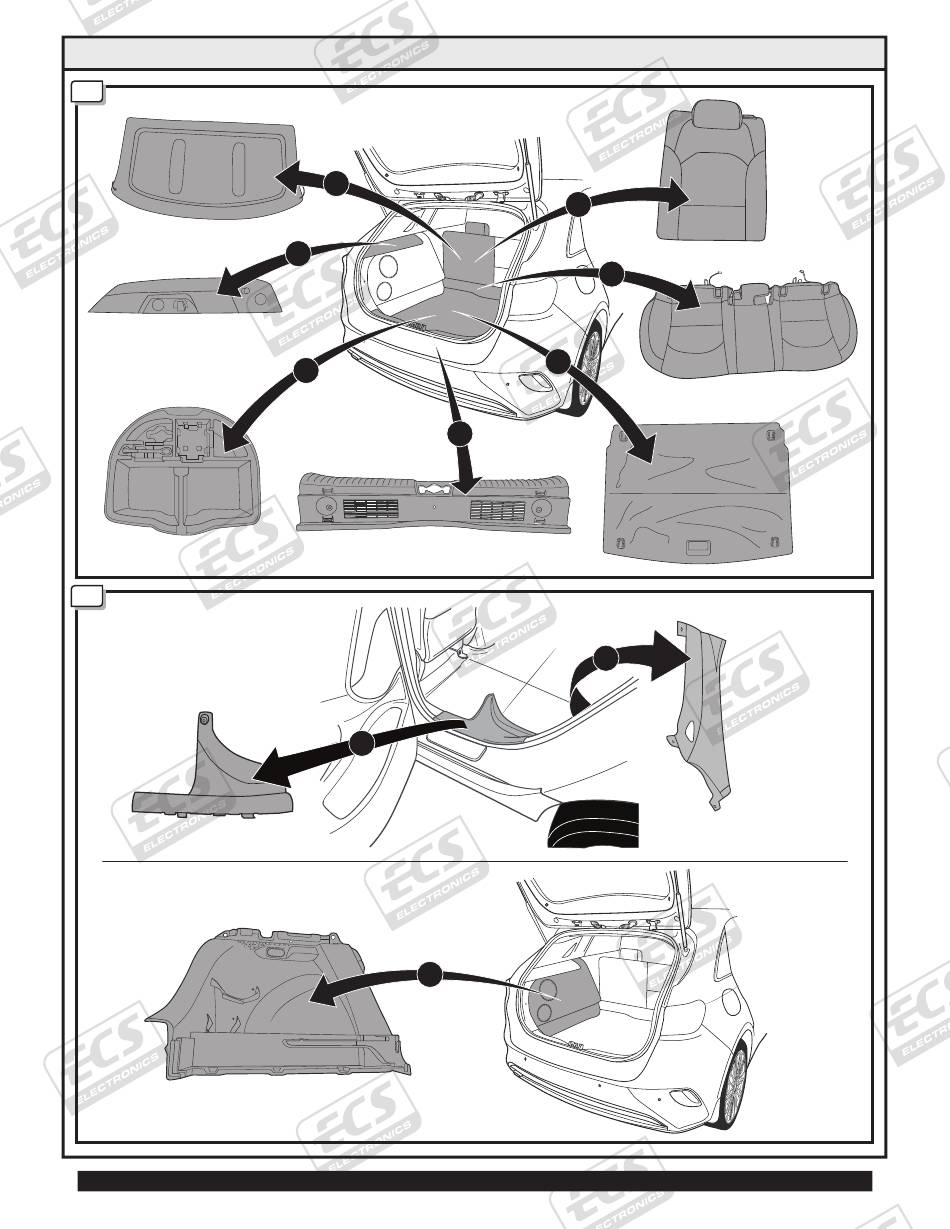 ECS ELECTRONICS