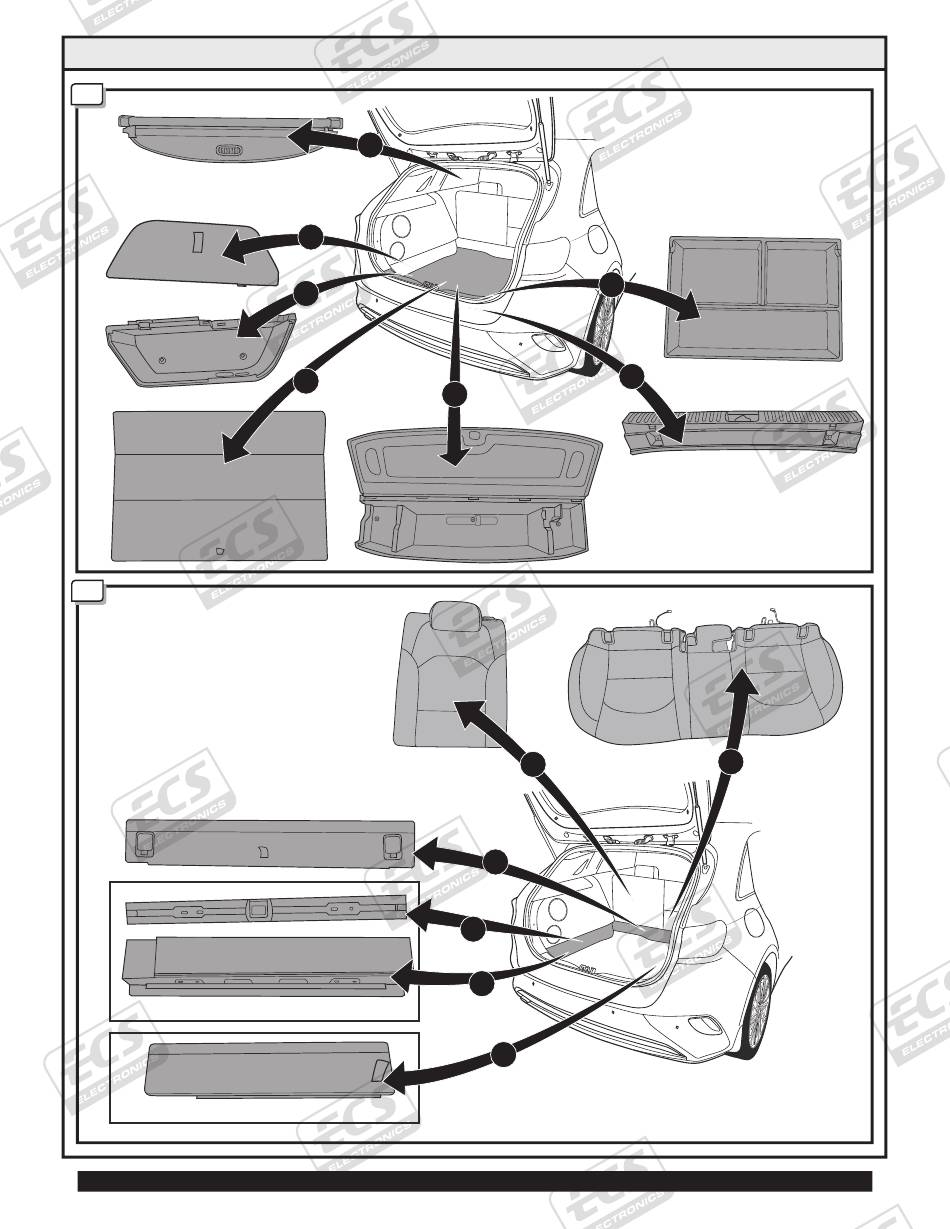 ECS ELECTRONICS