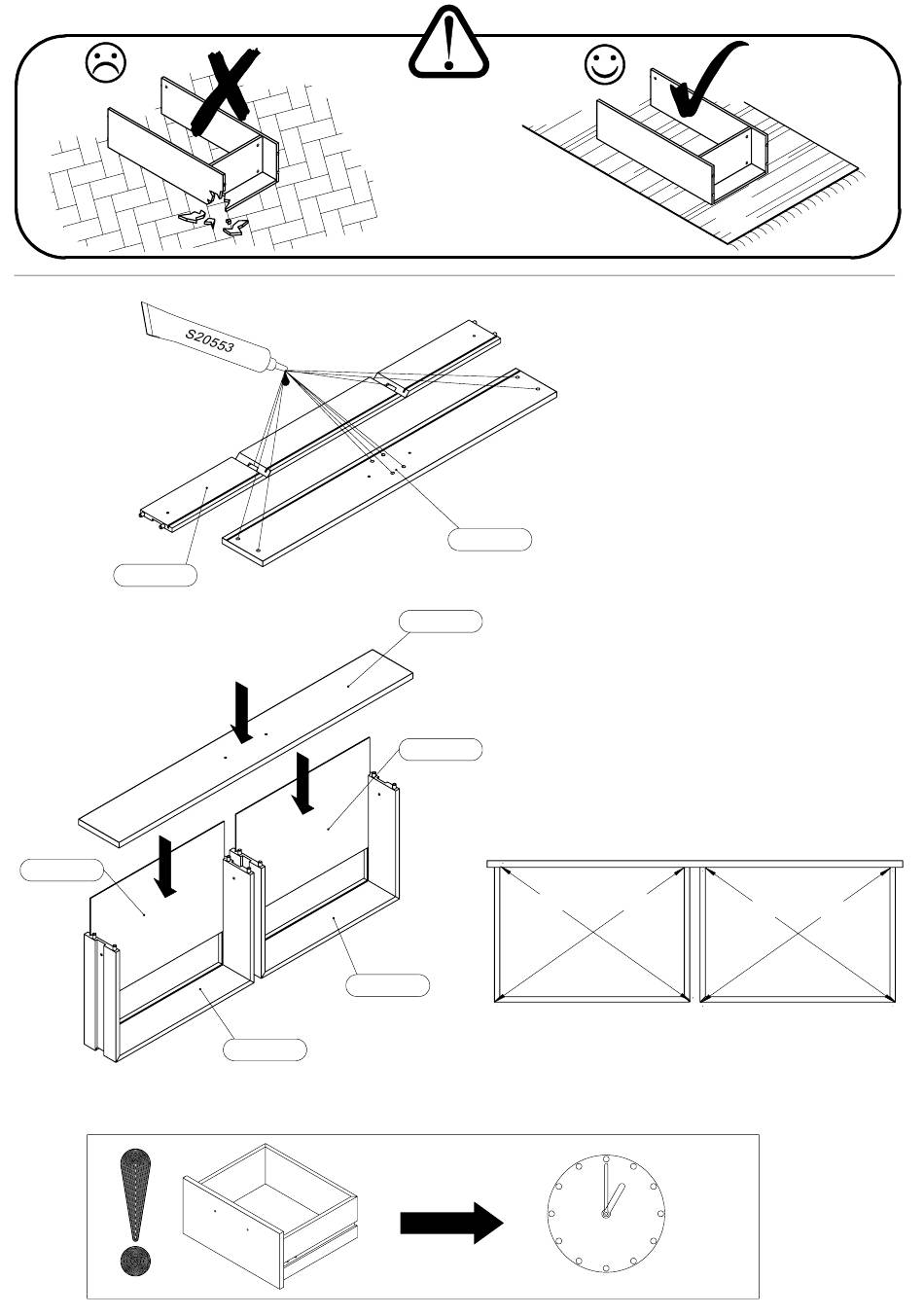 S20553