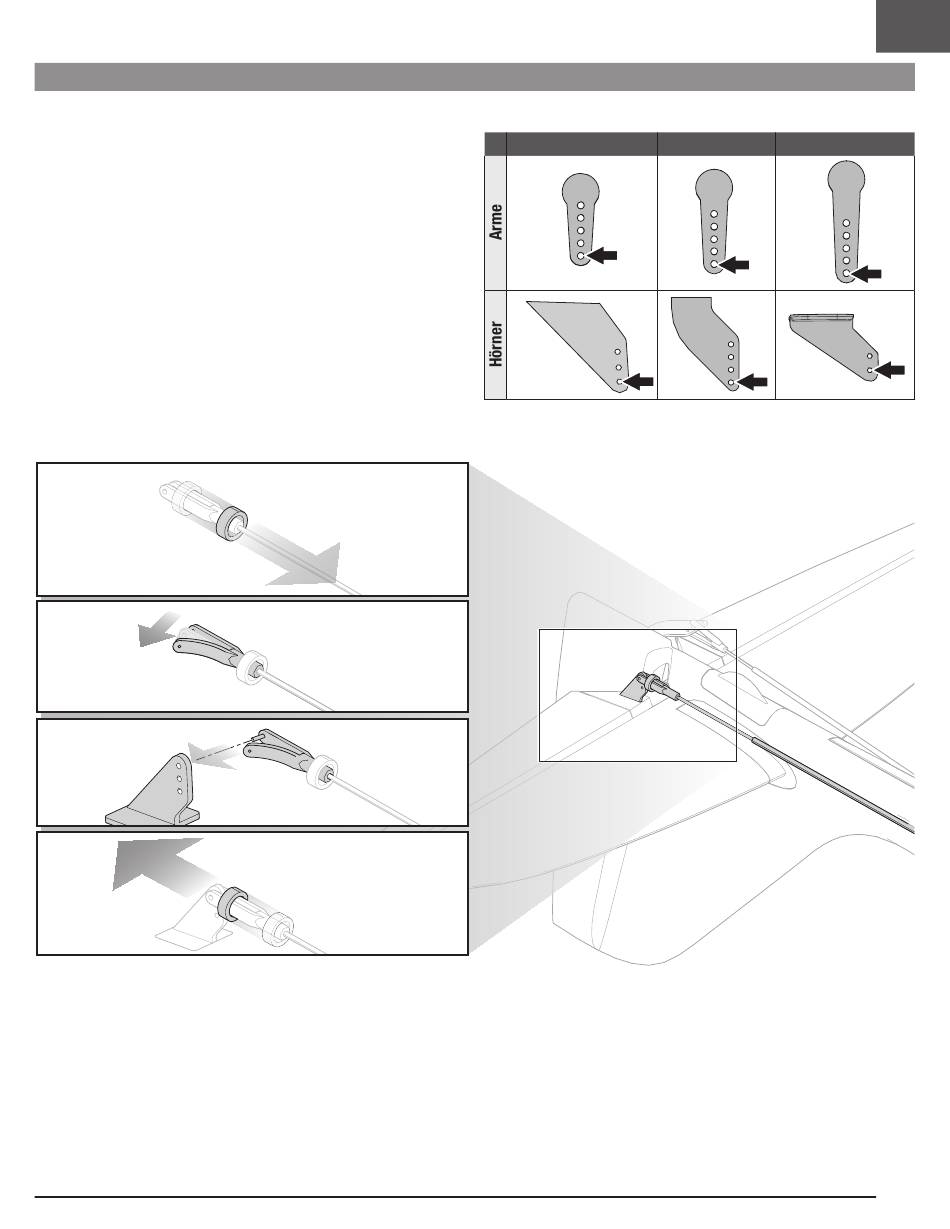 Arme

Hörner