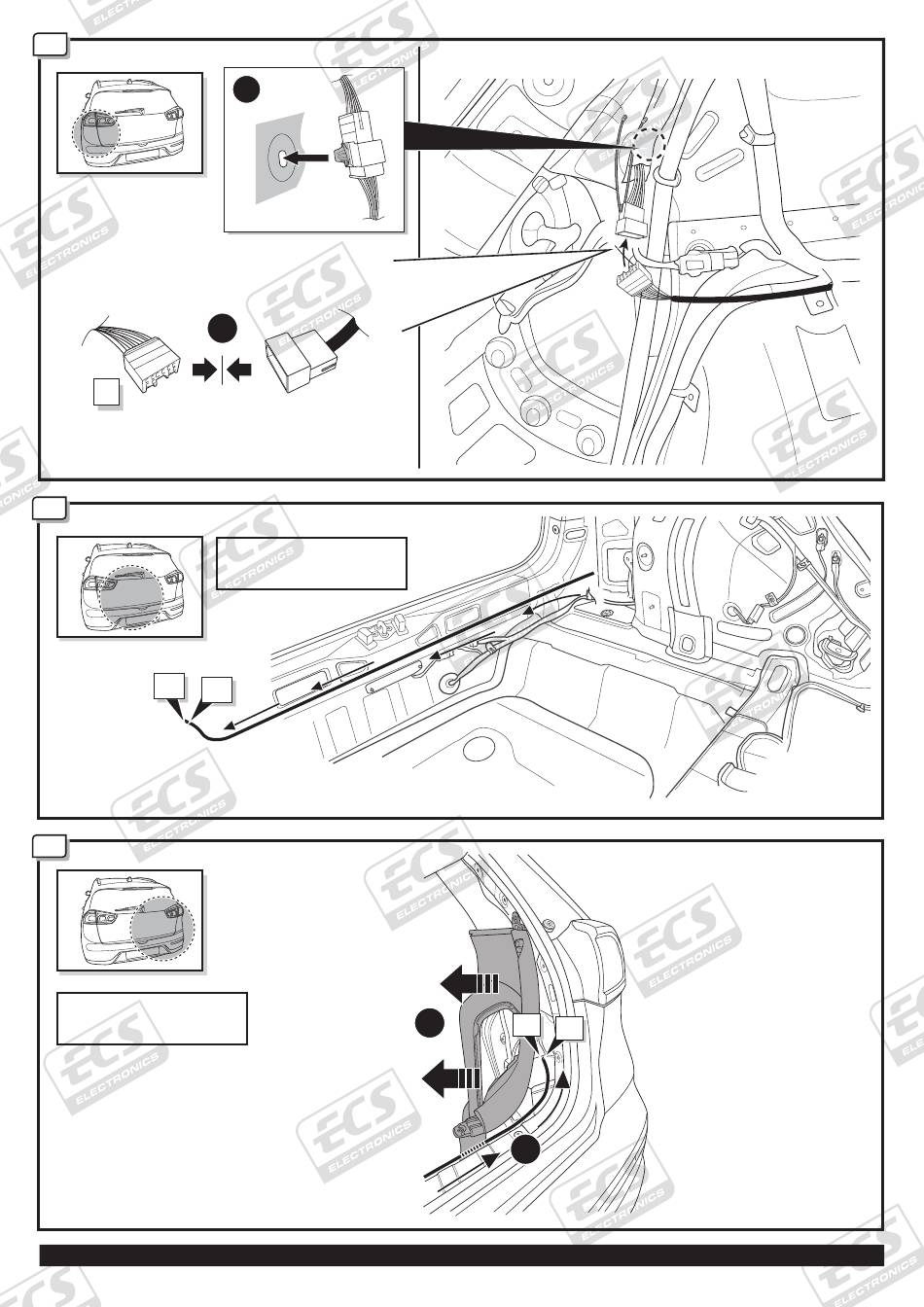 ECS ELECTRONICS