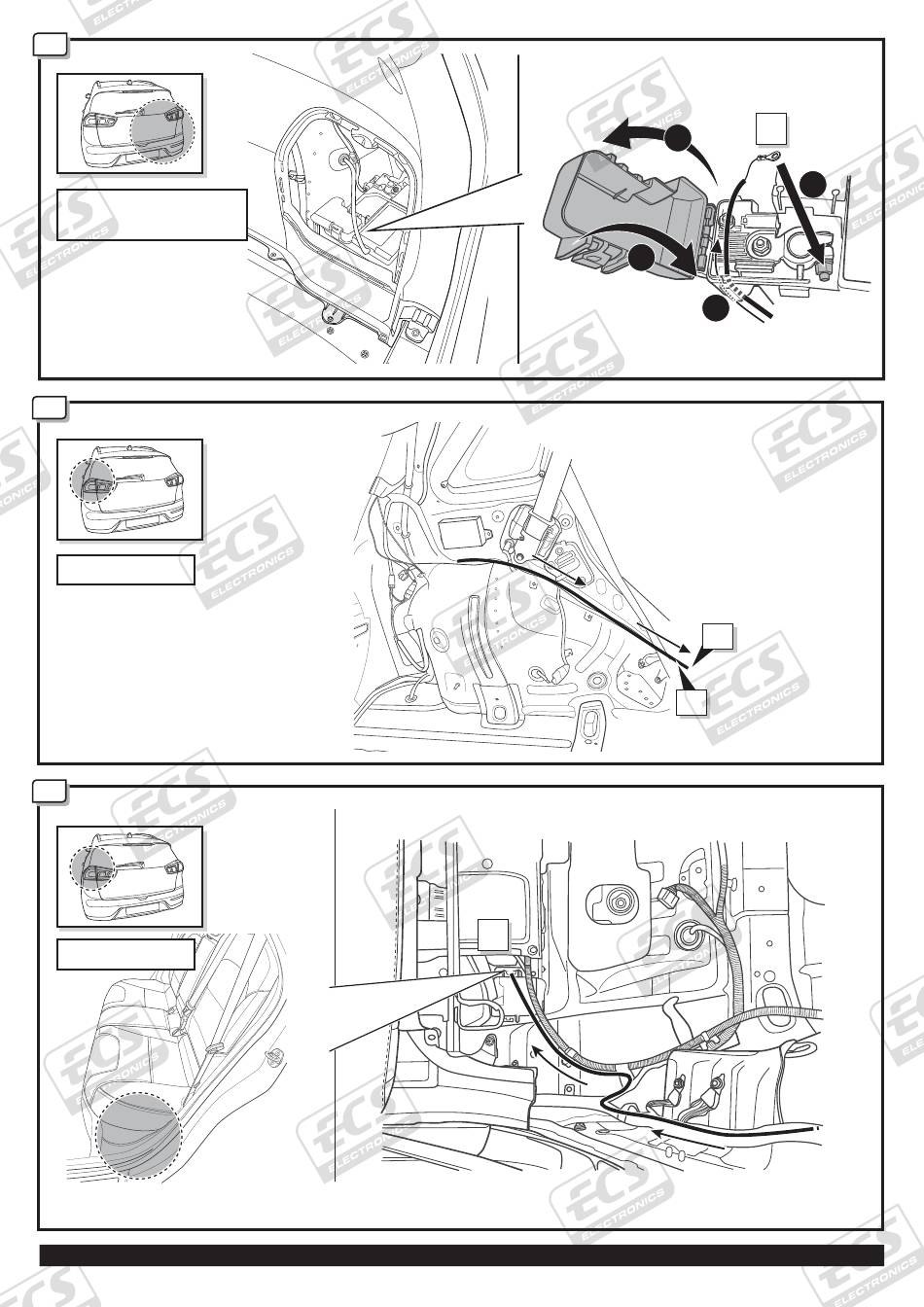 ECS ELECTRONICS