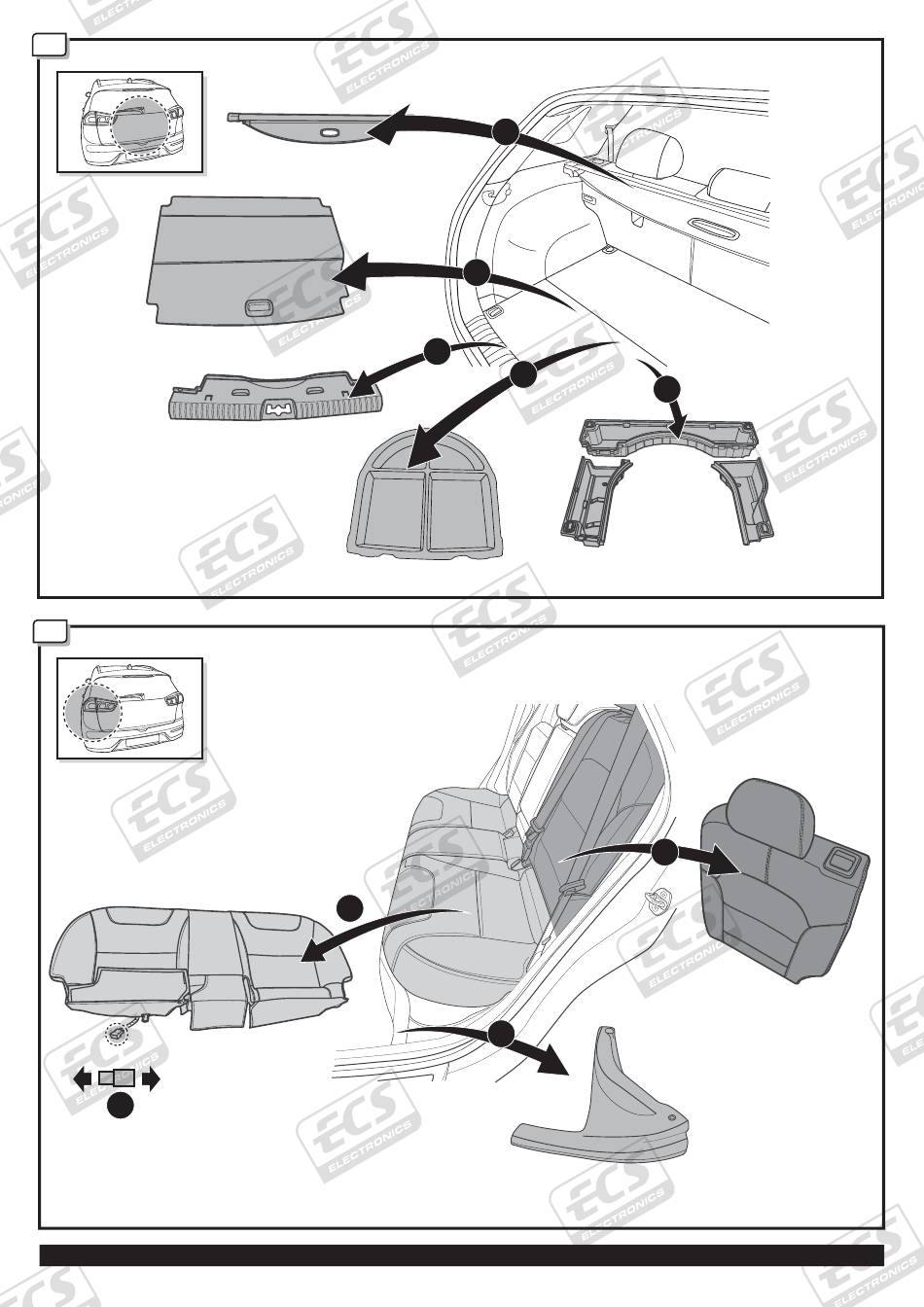 ECS ELECTRONICS