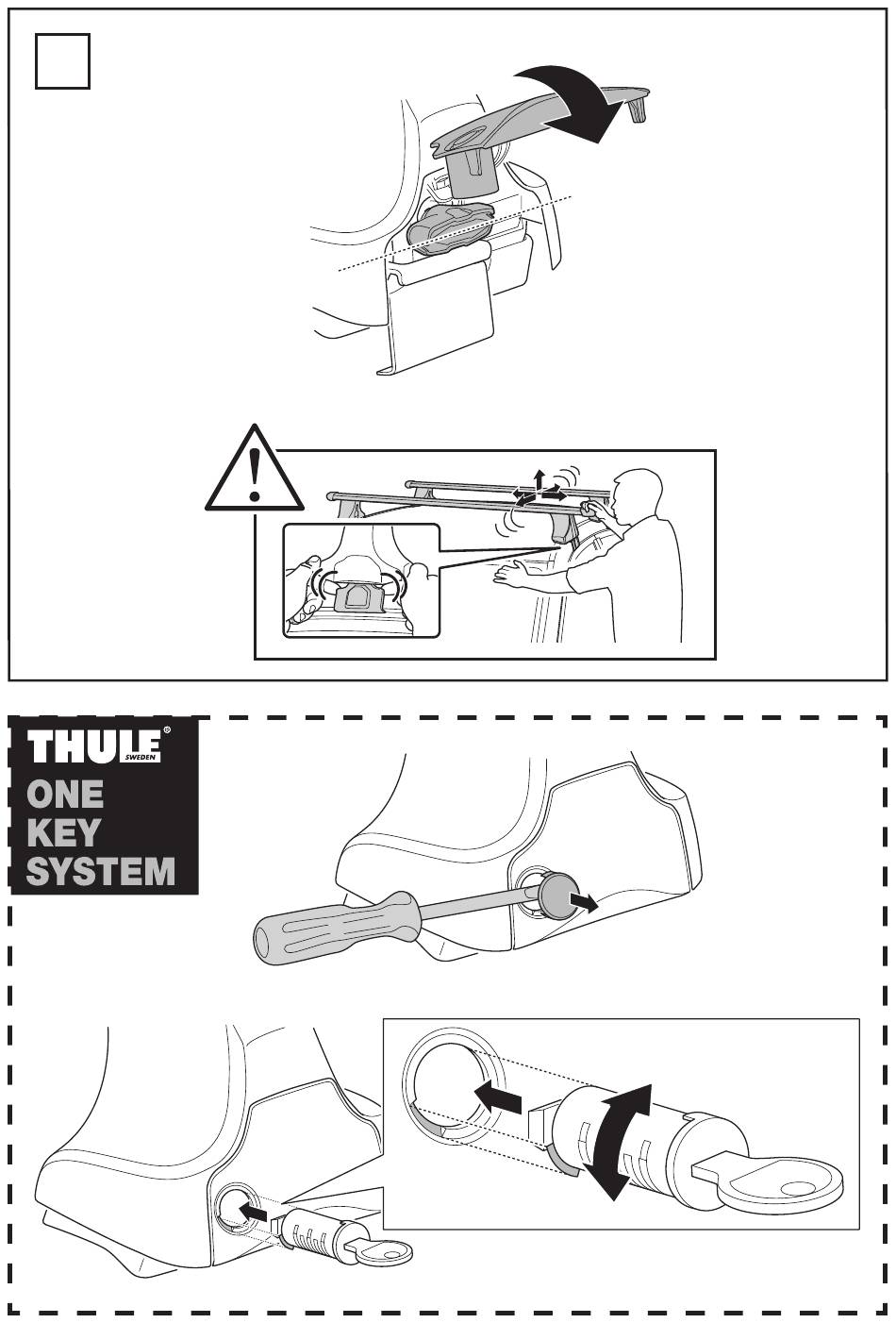 THULE®
SWEDEN
ONE
KEY
SYSTEM