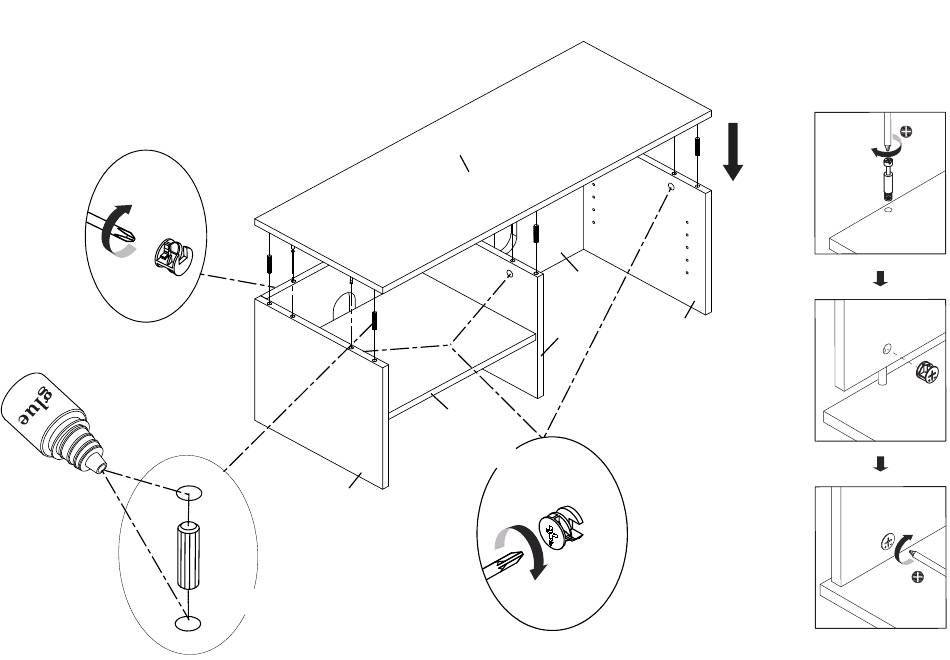 glue