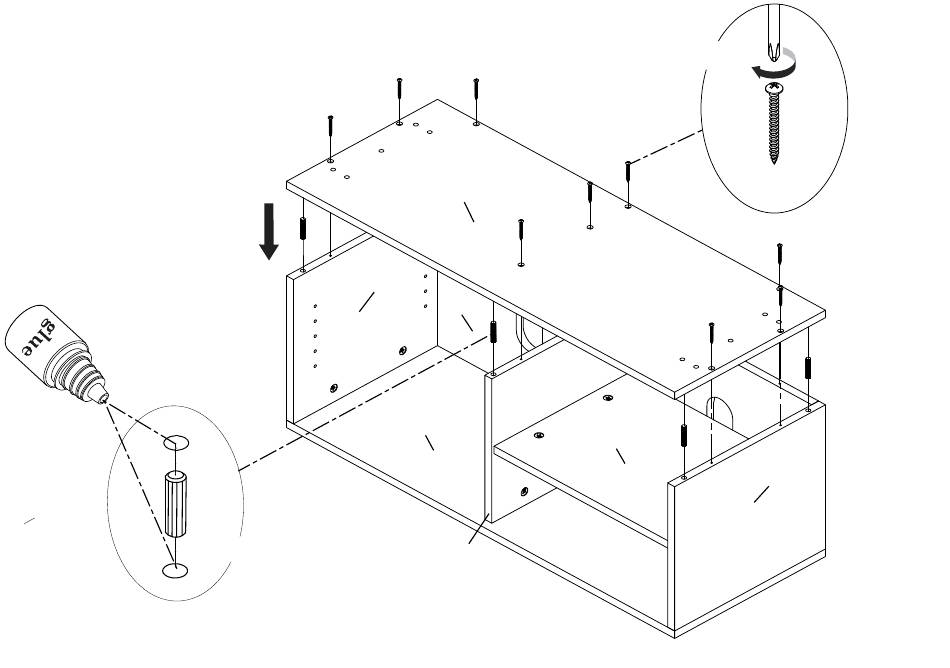 glue