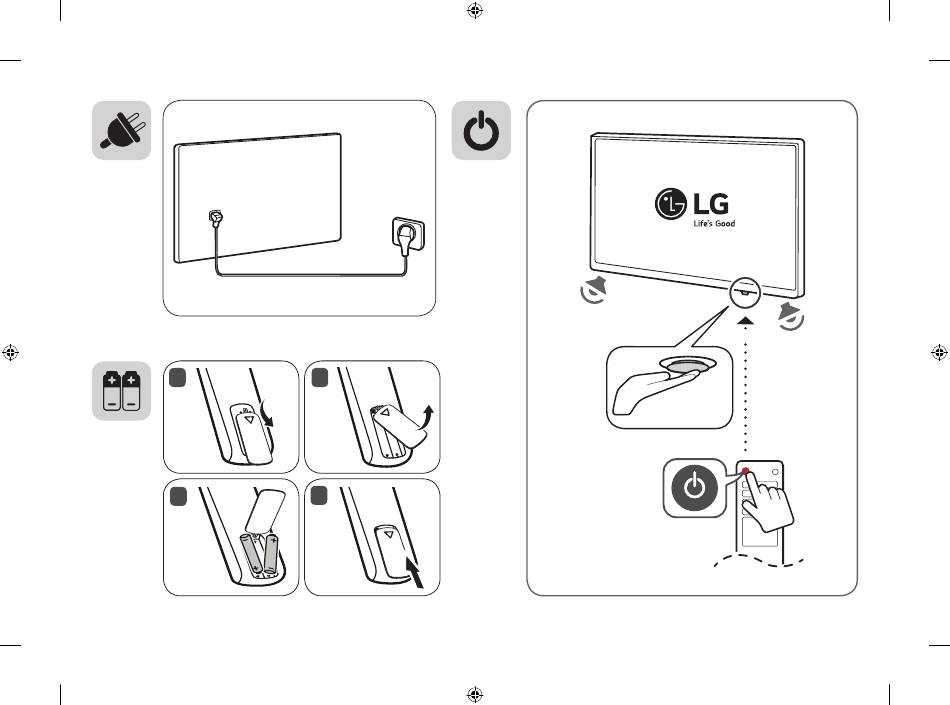 LG
Life's Good