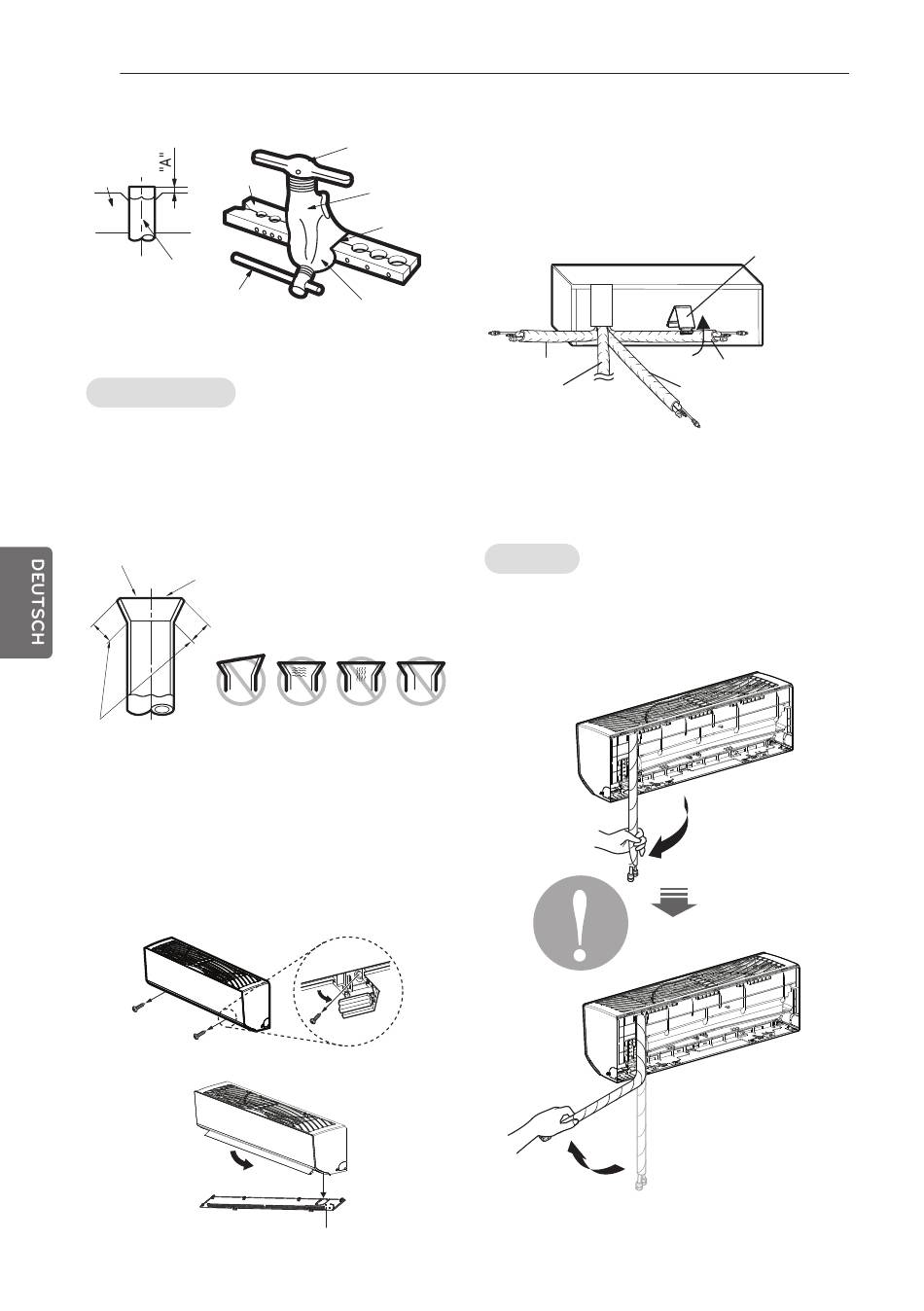 "A"

DEUTSCH