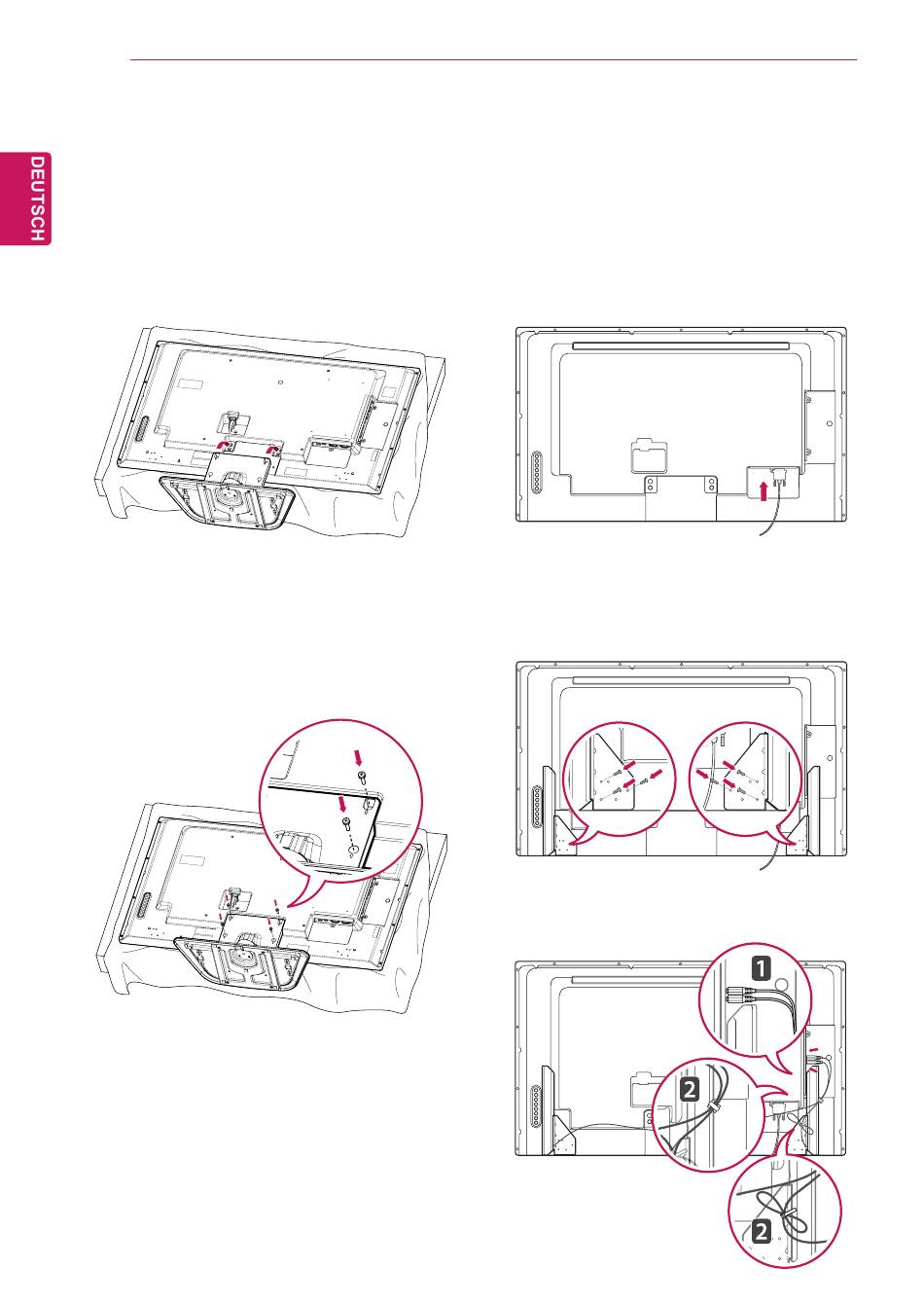 DEUTSCH

1

2

2