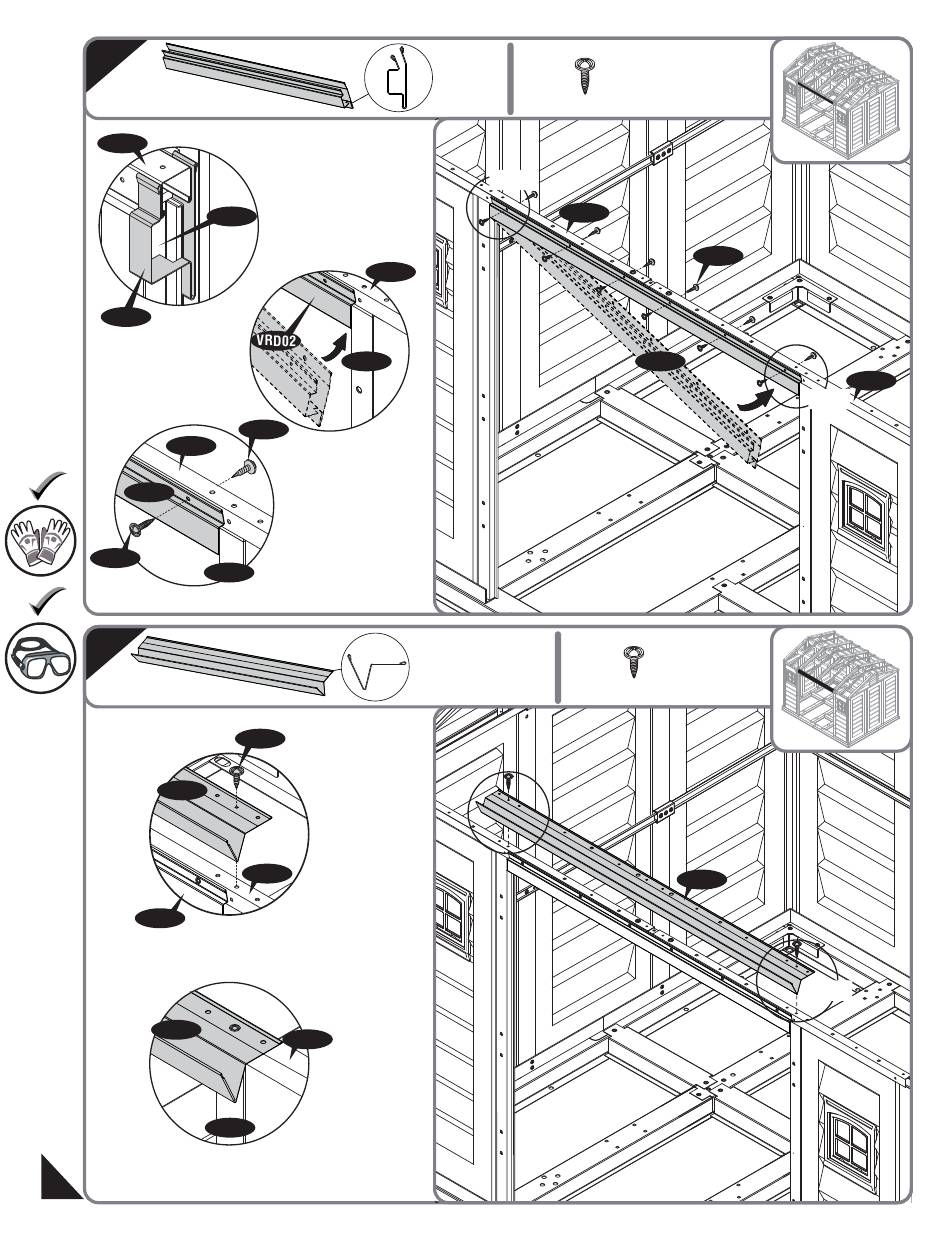 VRD02