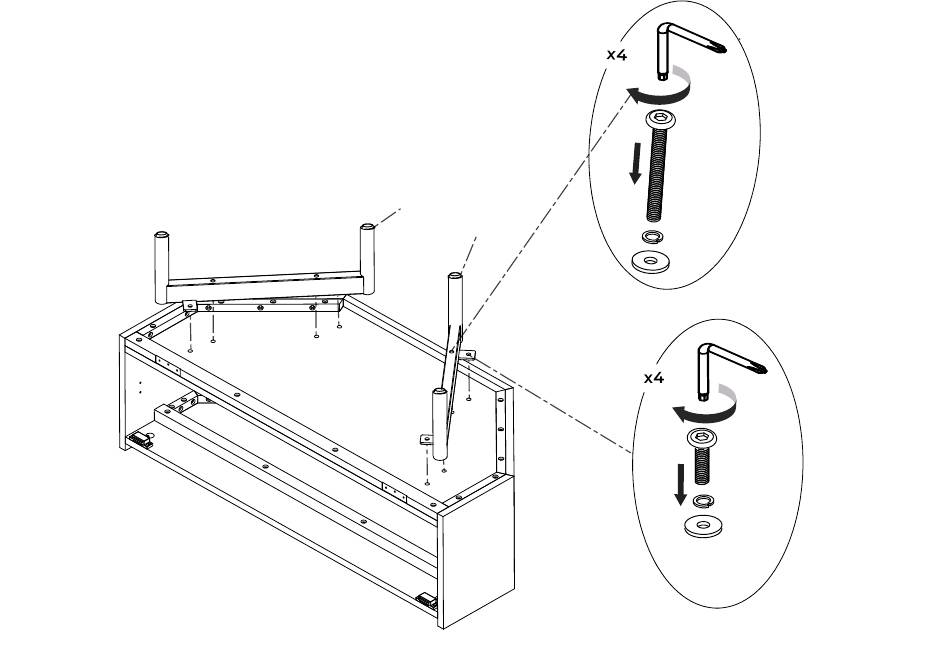 x4

x4