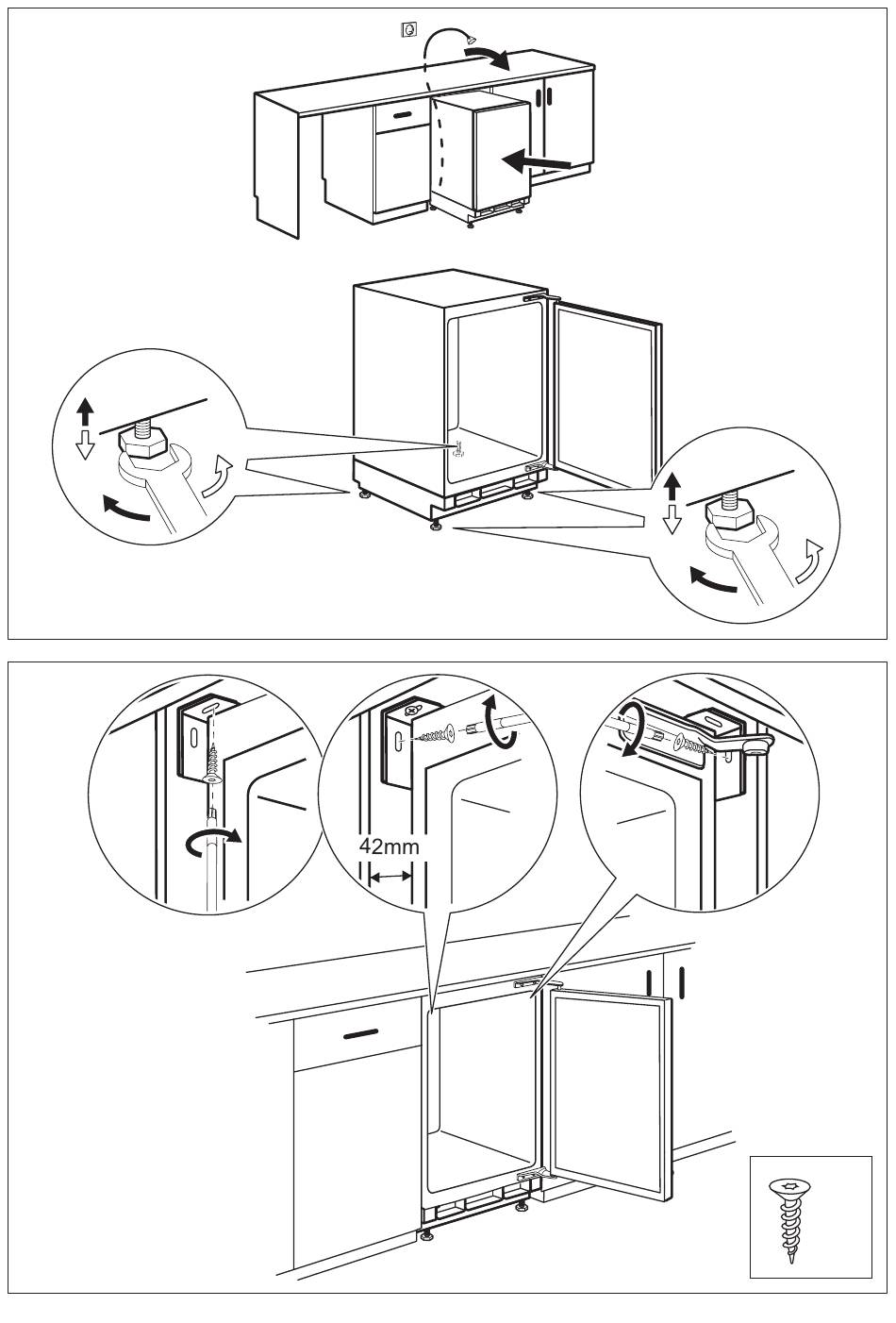 42mm