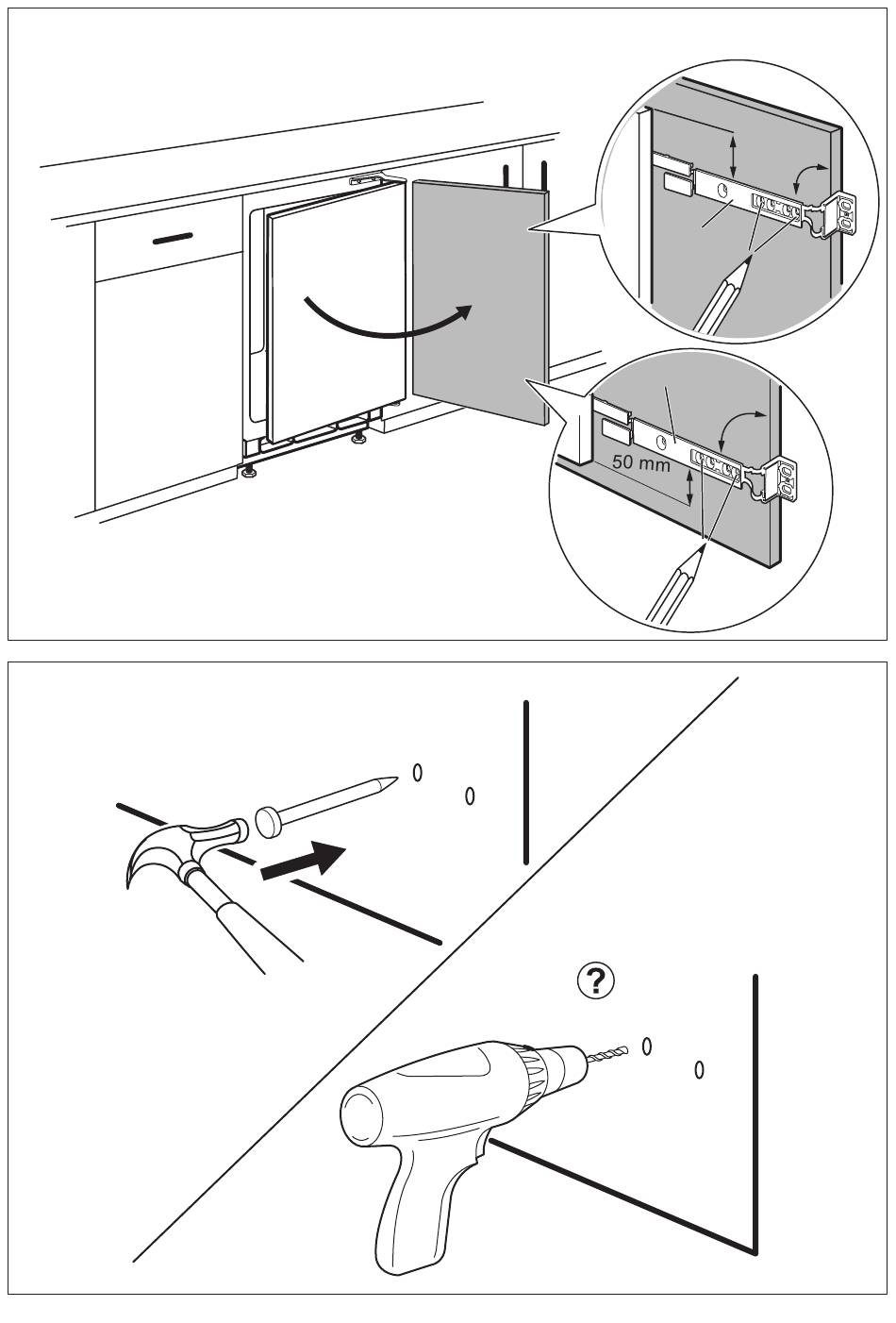 50 mm

?