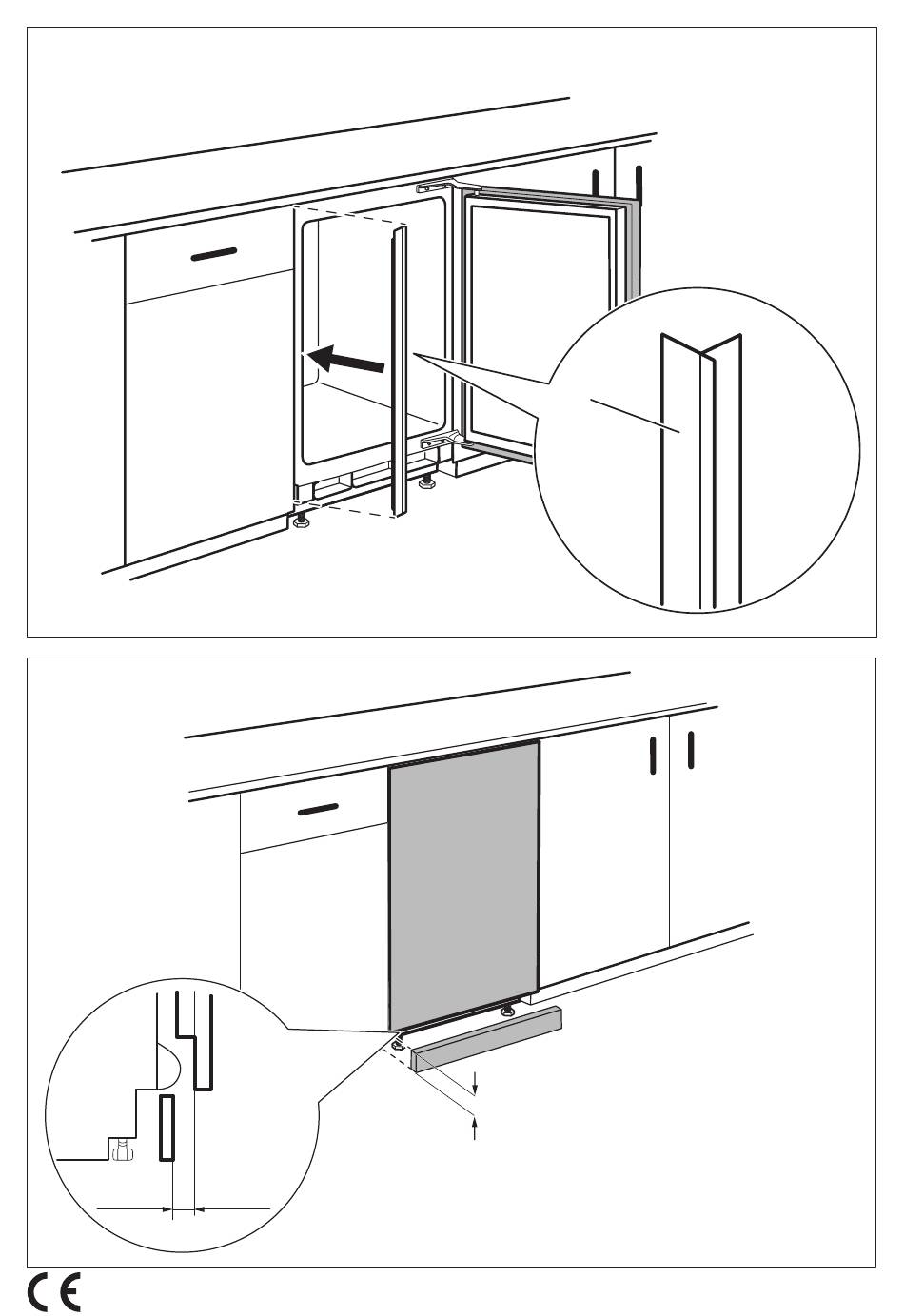 CE