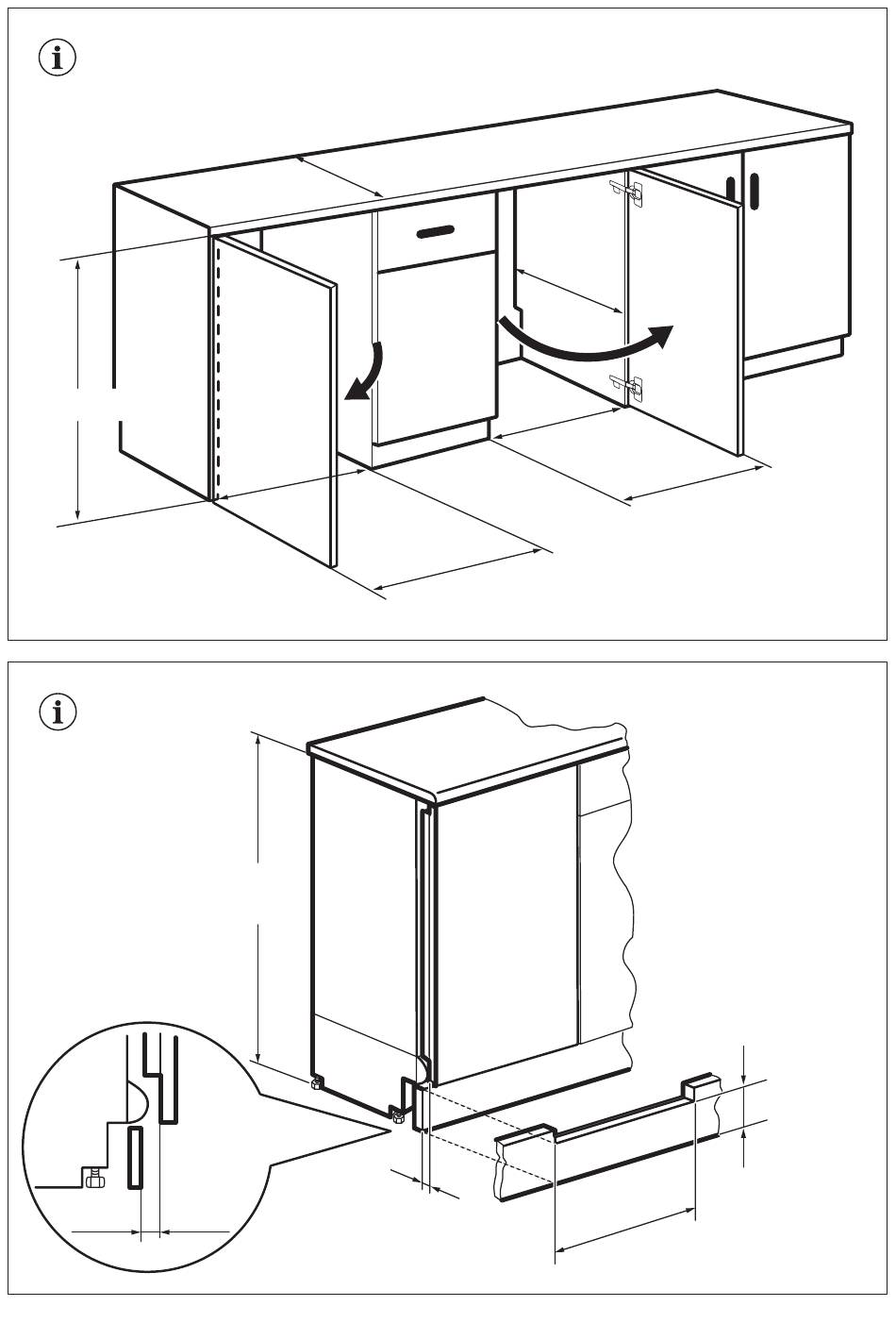 i

i