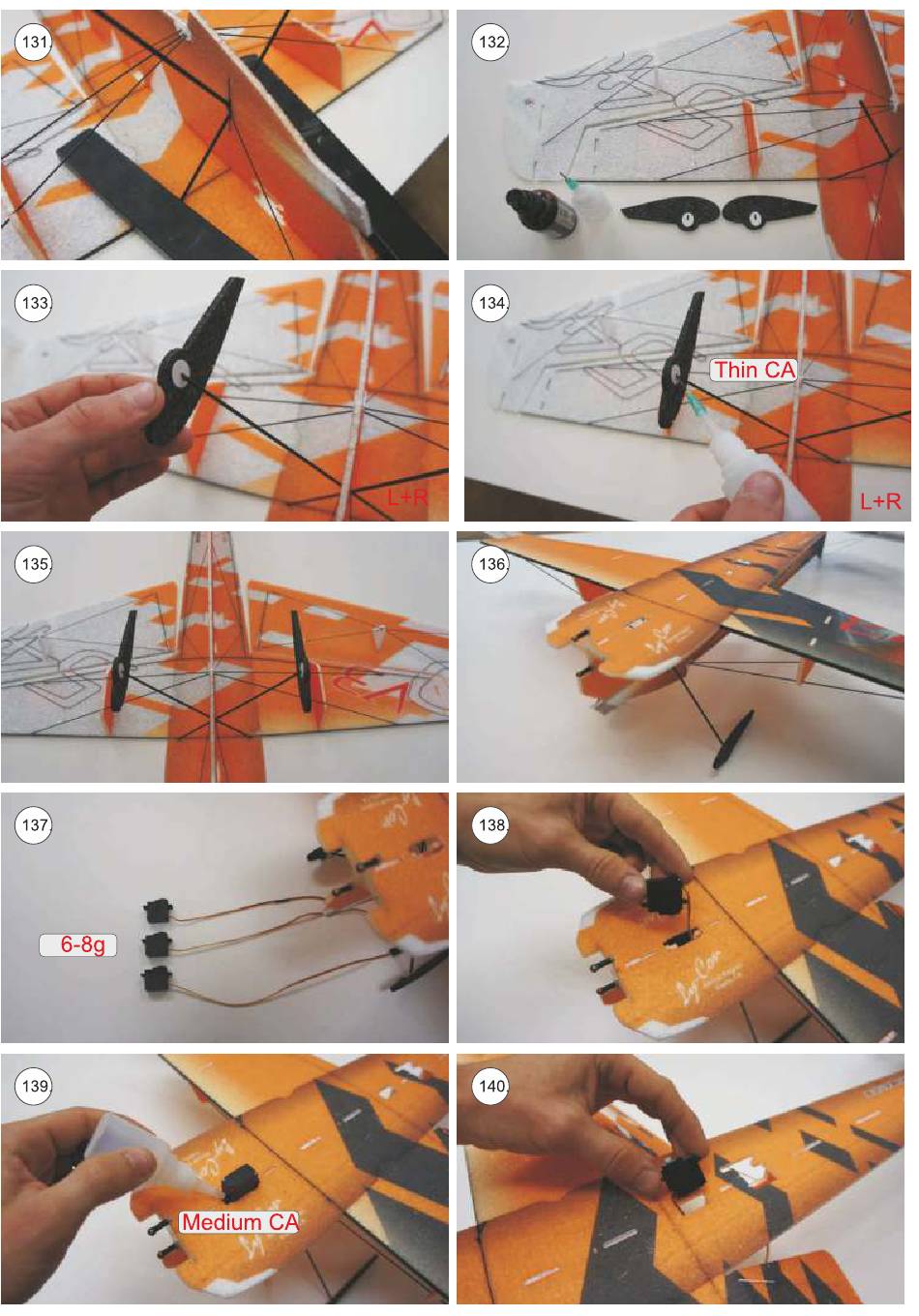 131.

132.

133.

L+R

134.

Thin CA

L+R

135.

136.

137.

6-8g

138.

139.

Medium CA

140.