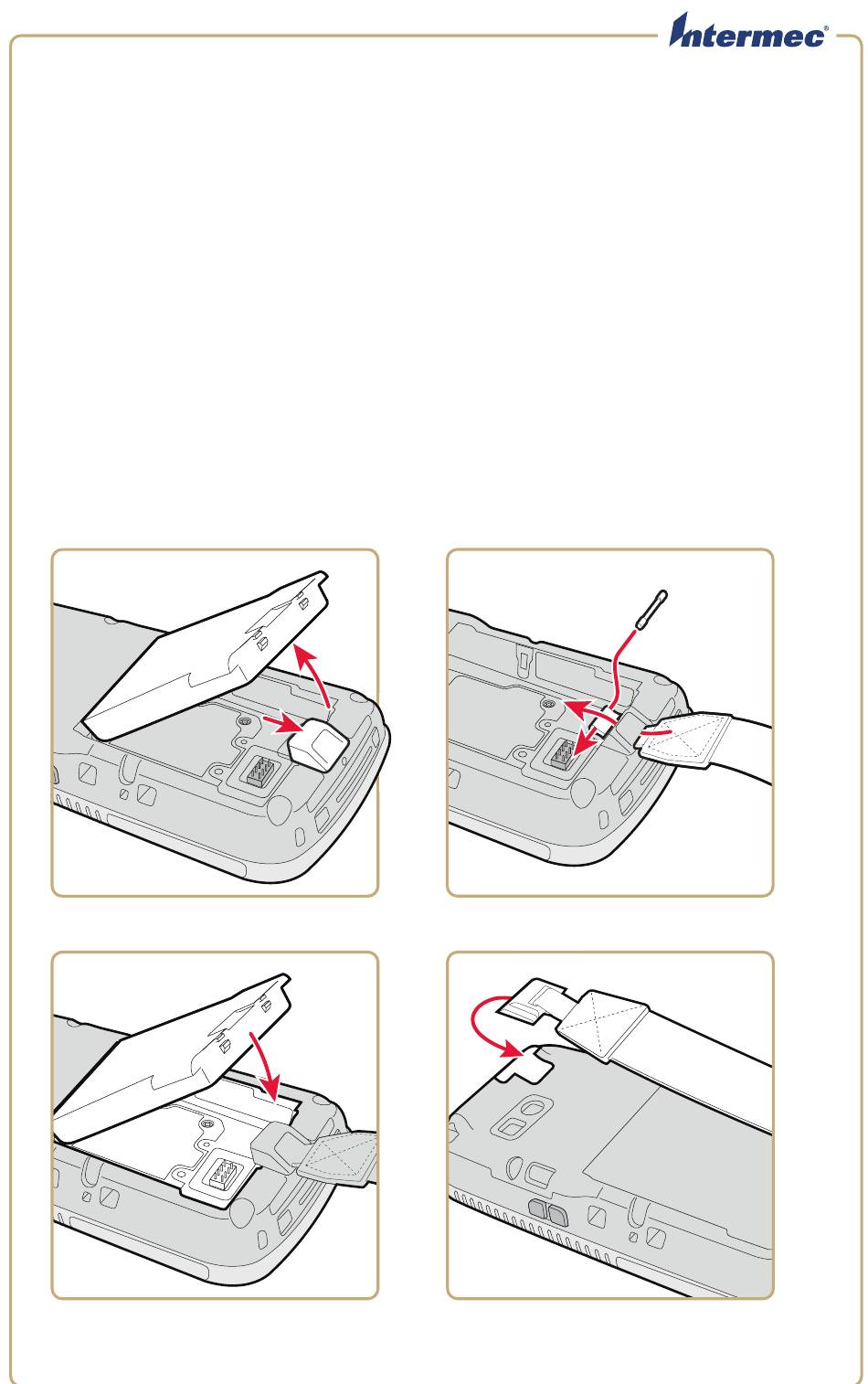 Intermec®