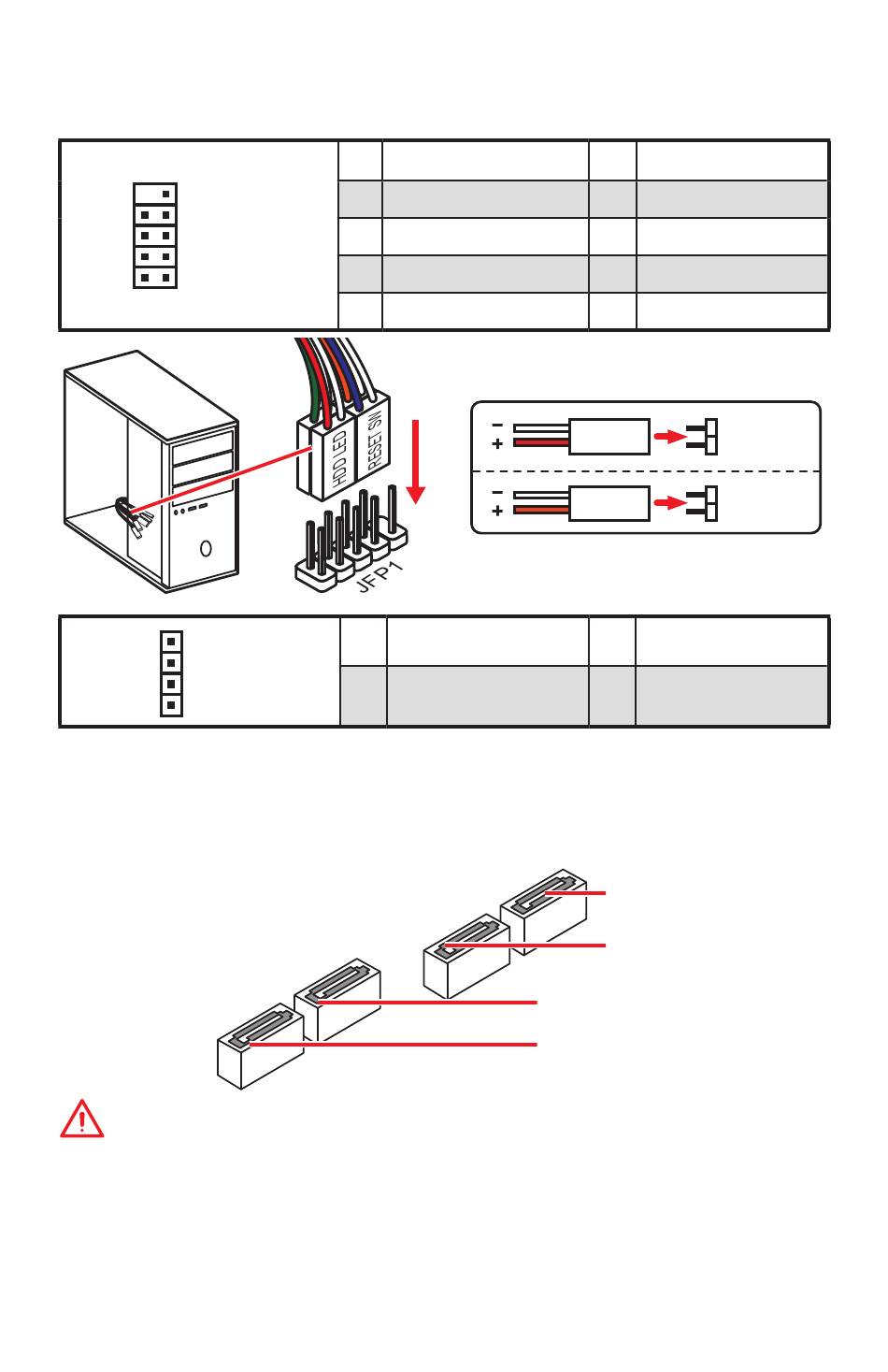 HDD LED

RESET SW

JFP1

−
+

−
+