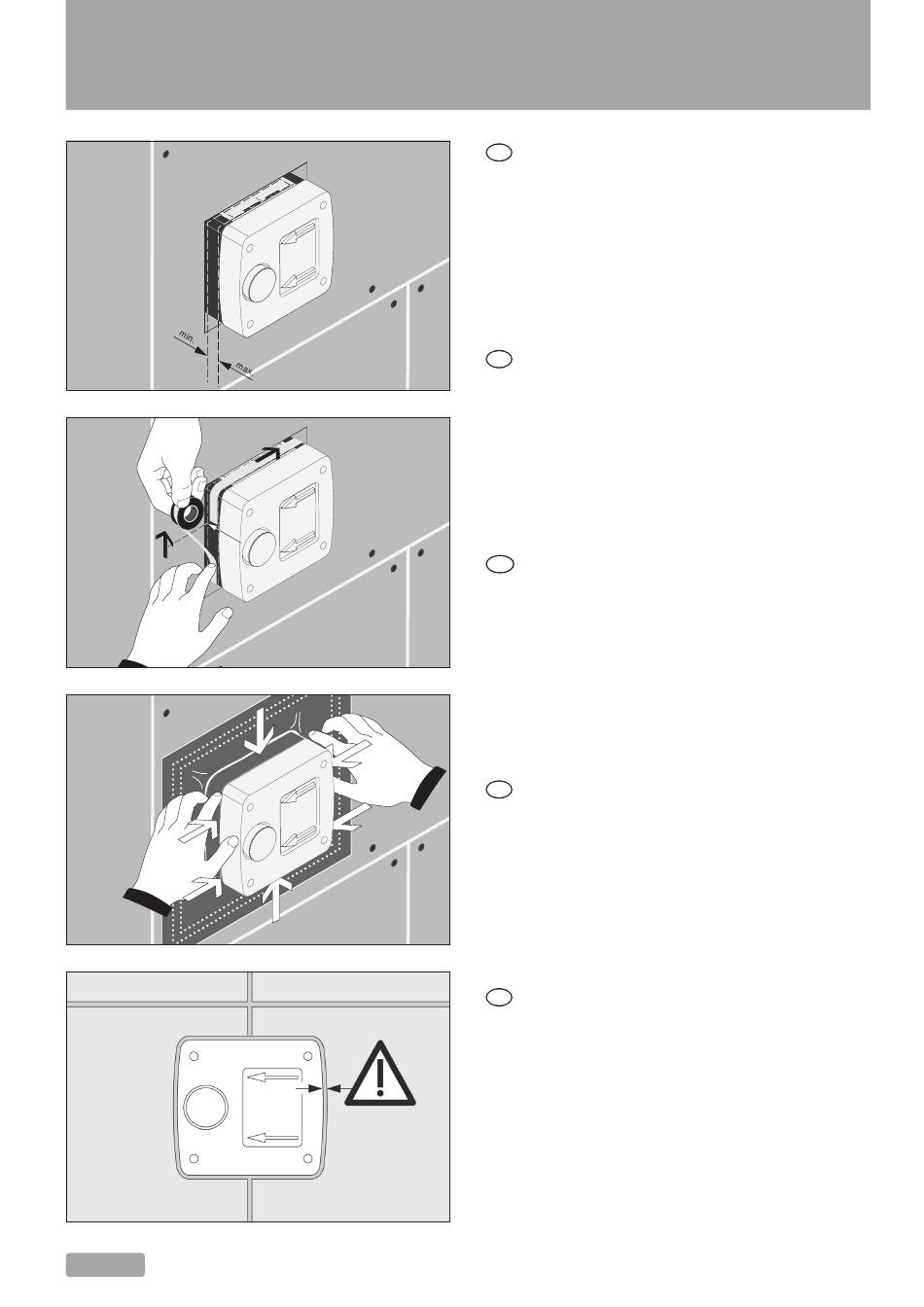 min.

max.