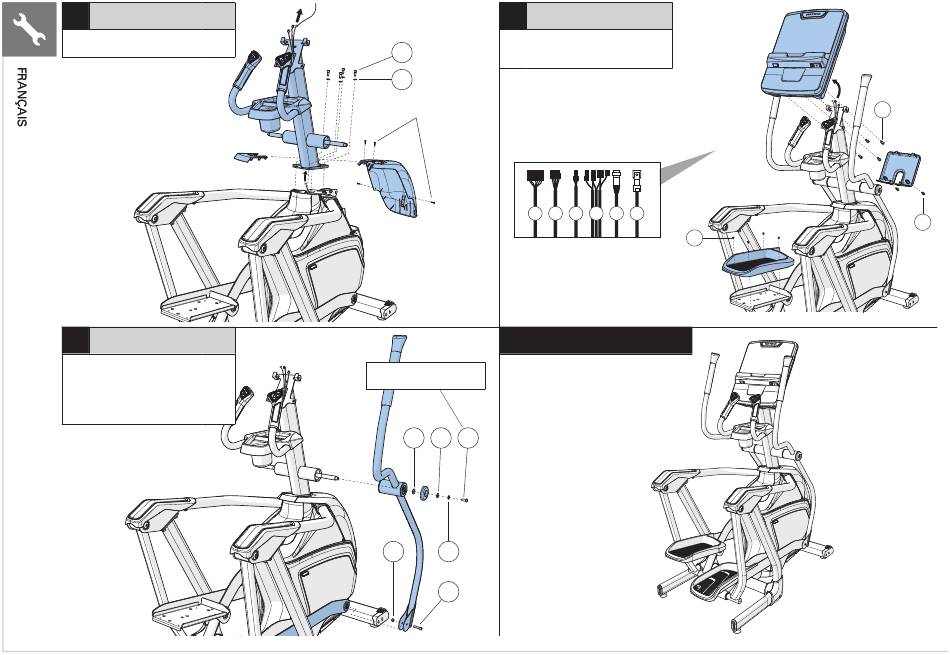 FRANÇAIS