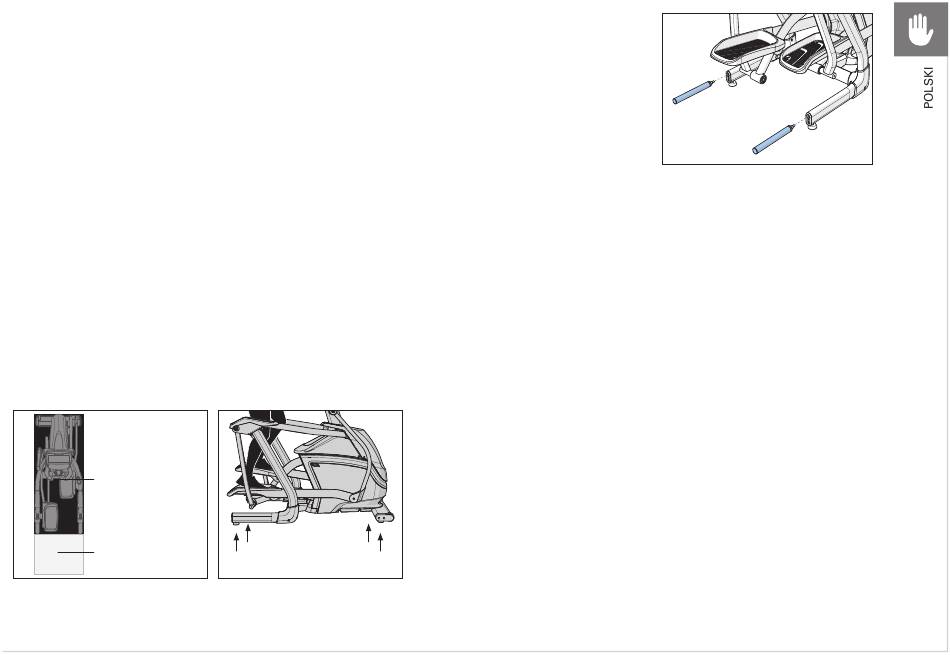 POLSKI