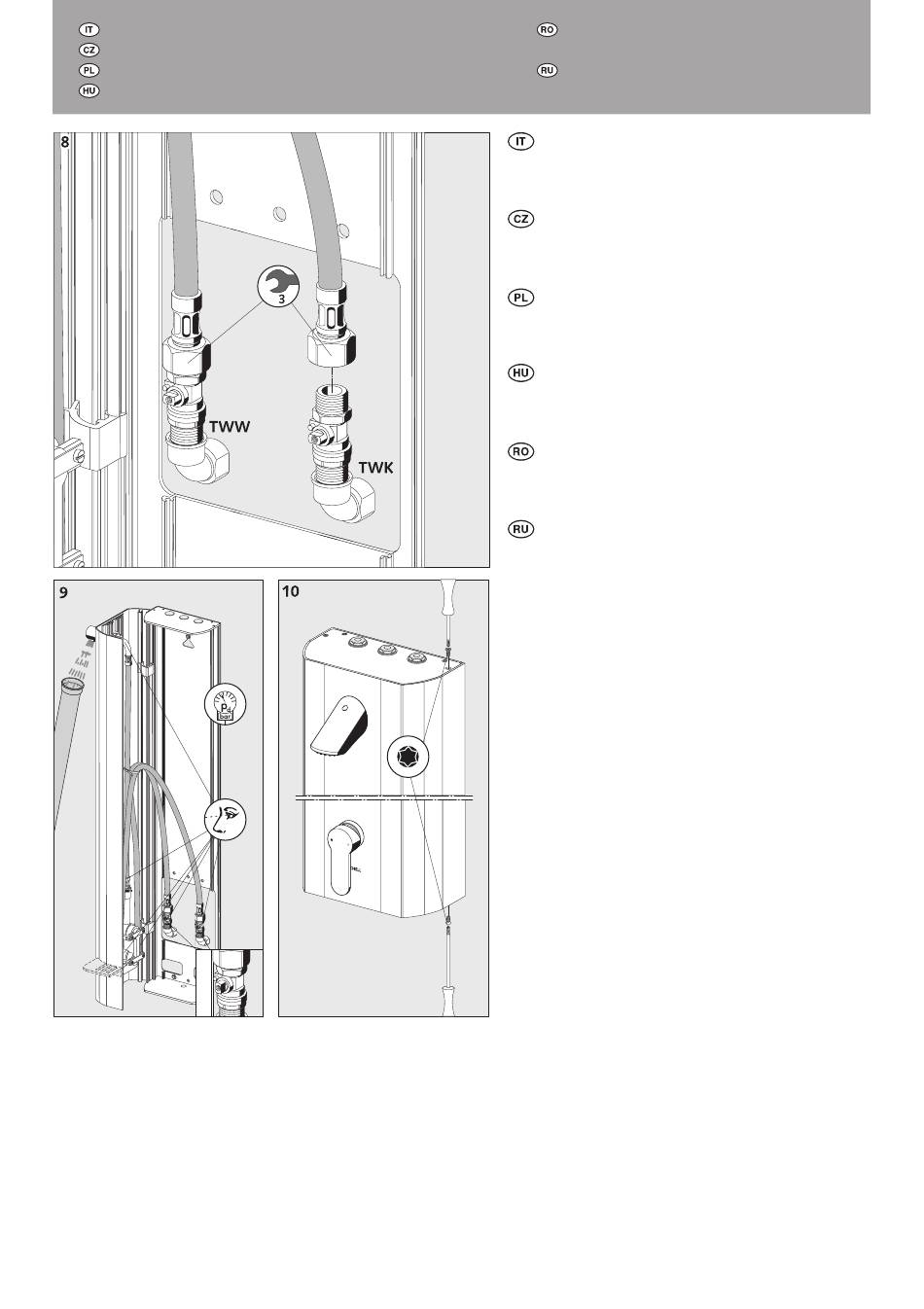 IT
CZ
PL
HU
RO
RU

8
3
TWW
TWK

IT

CZ

PL

HU

RO

RU

9
P
bar

10