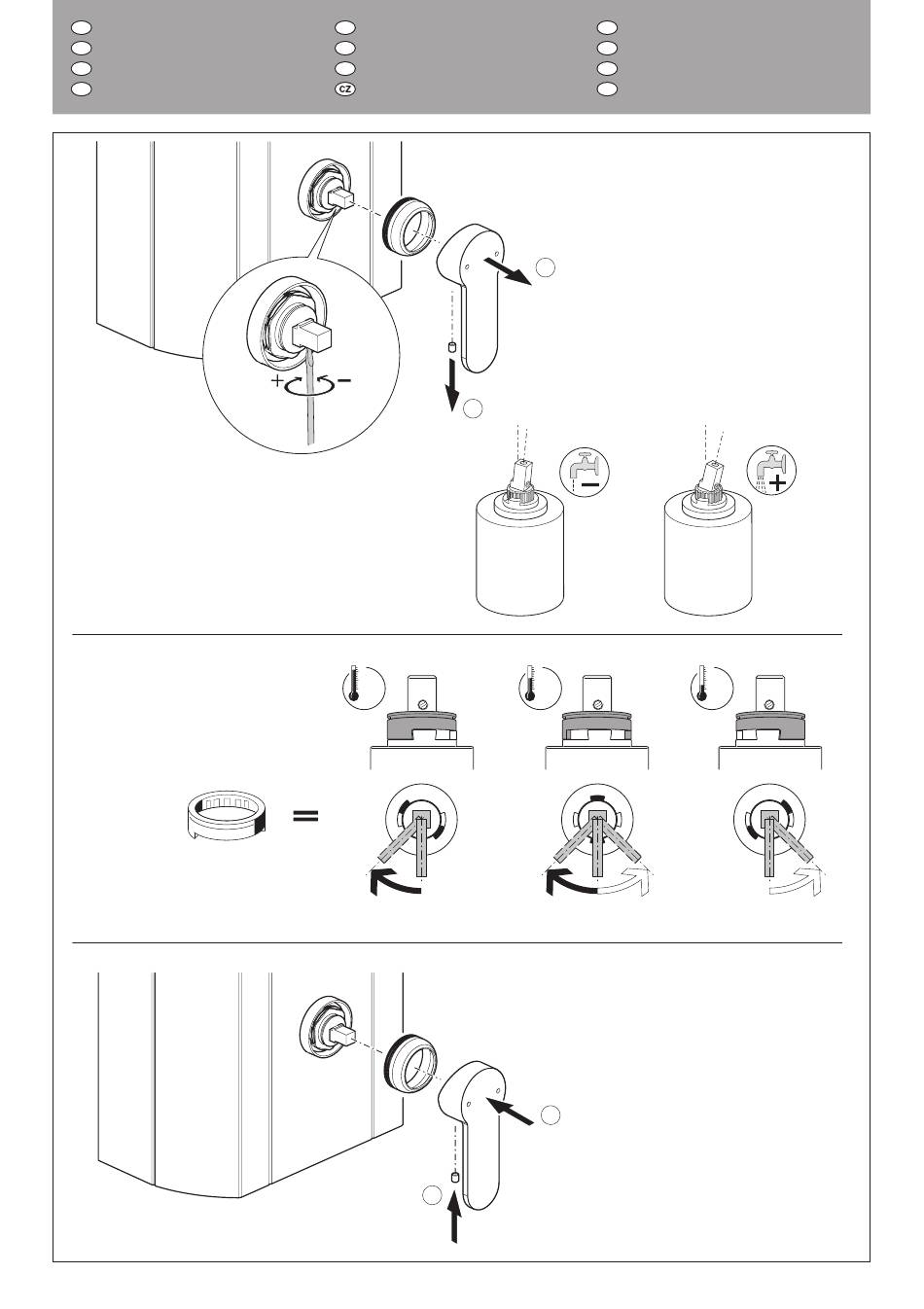 CZ

+ −

−

+

=