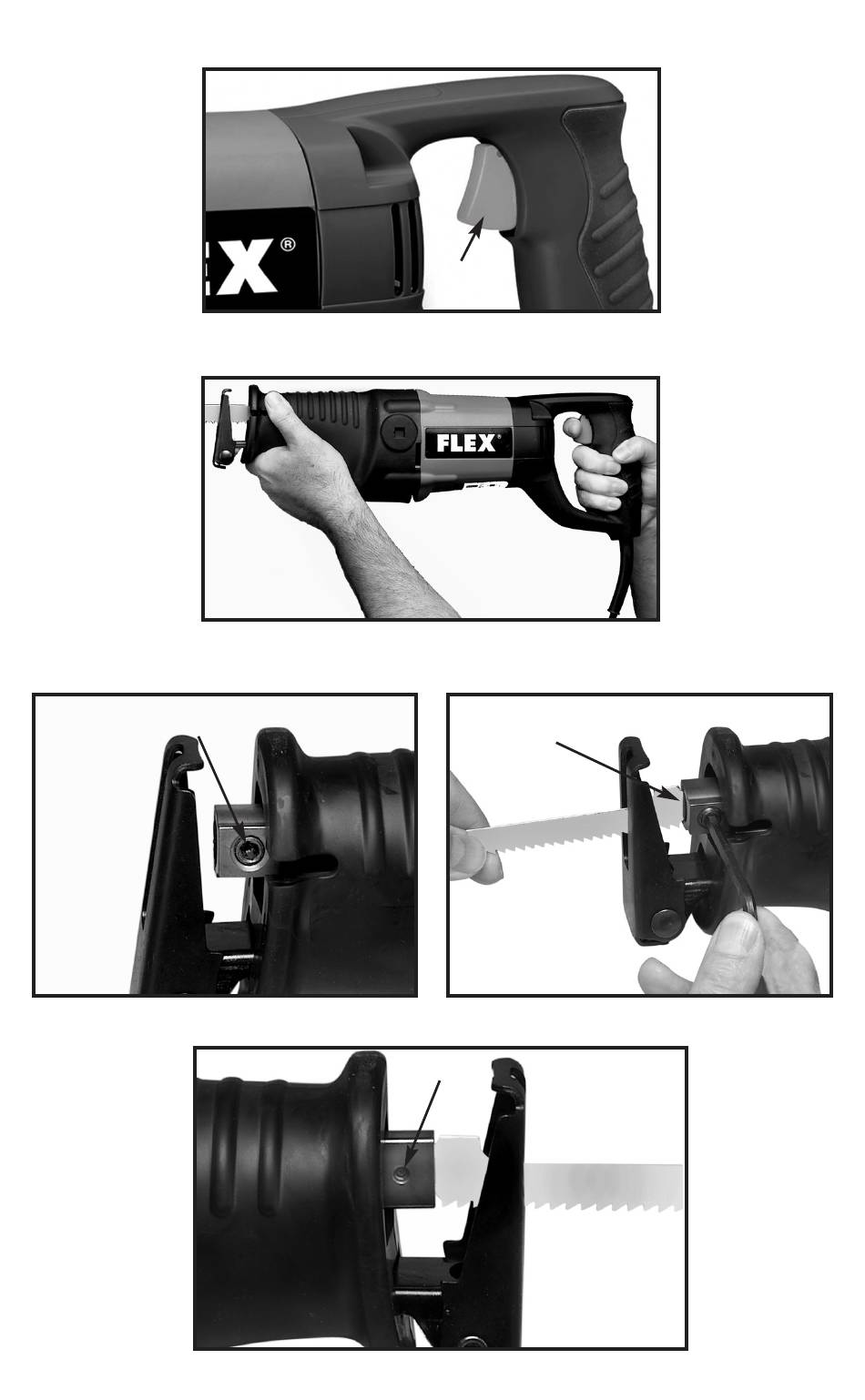 EX®

FLEX®