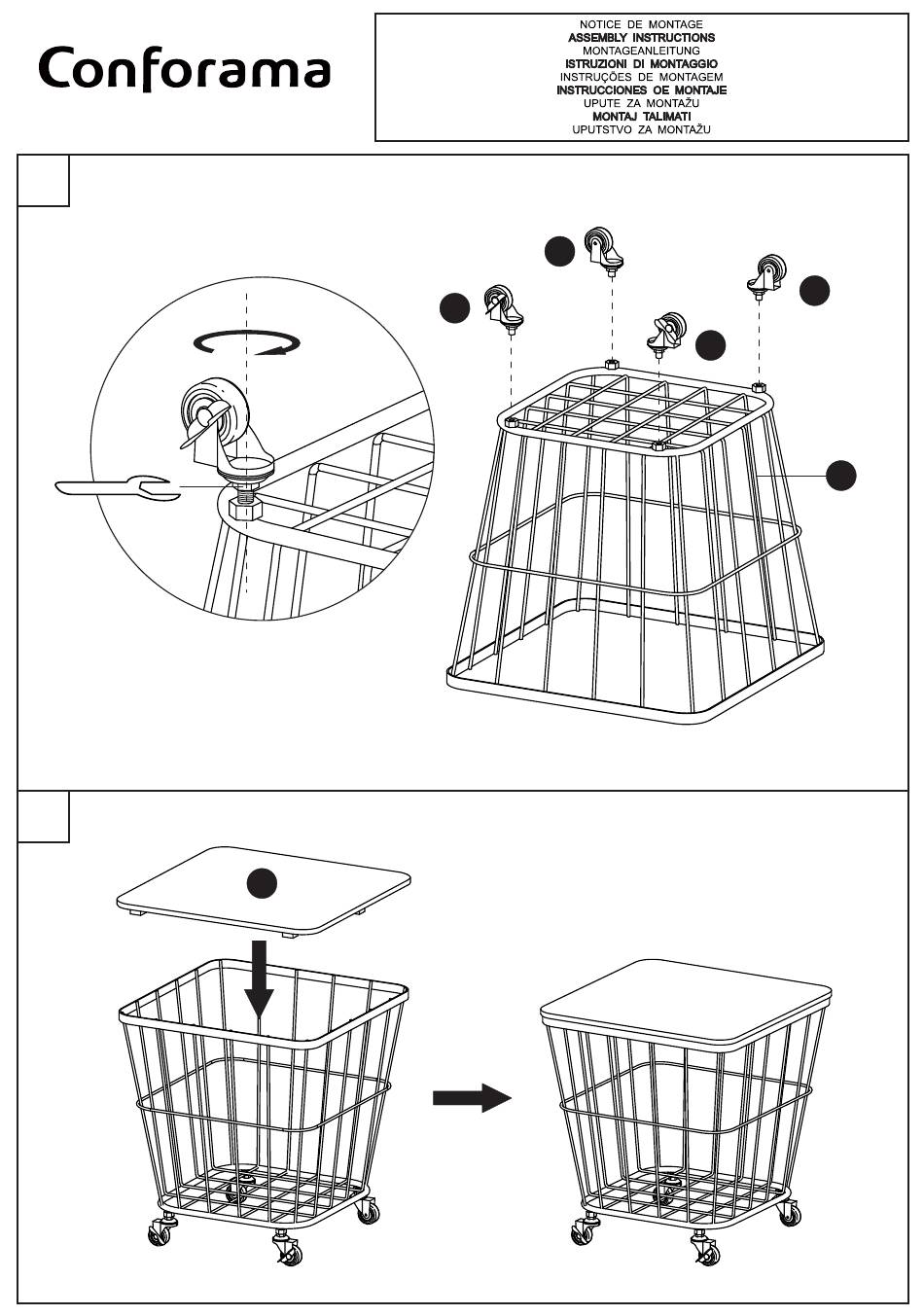 Conforama

NOTICE DE MONTAGE
ASSEMBLY INSTRUCTIONS
MONTAGEANLEITUNG
ISTRUZIONI DI MONTAGGIO
INSTRUÇÕES DE MONTAGEM
INSTRUCCIONES OE MONTAJE
UPUTE ZA MONTAŽU
MONTAJ TALIMATI
UPUTSTVO ZA MONTAŽU