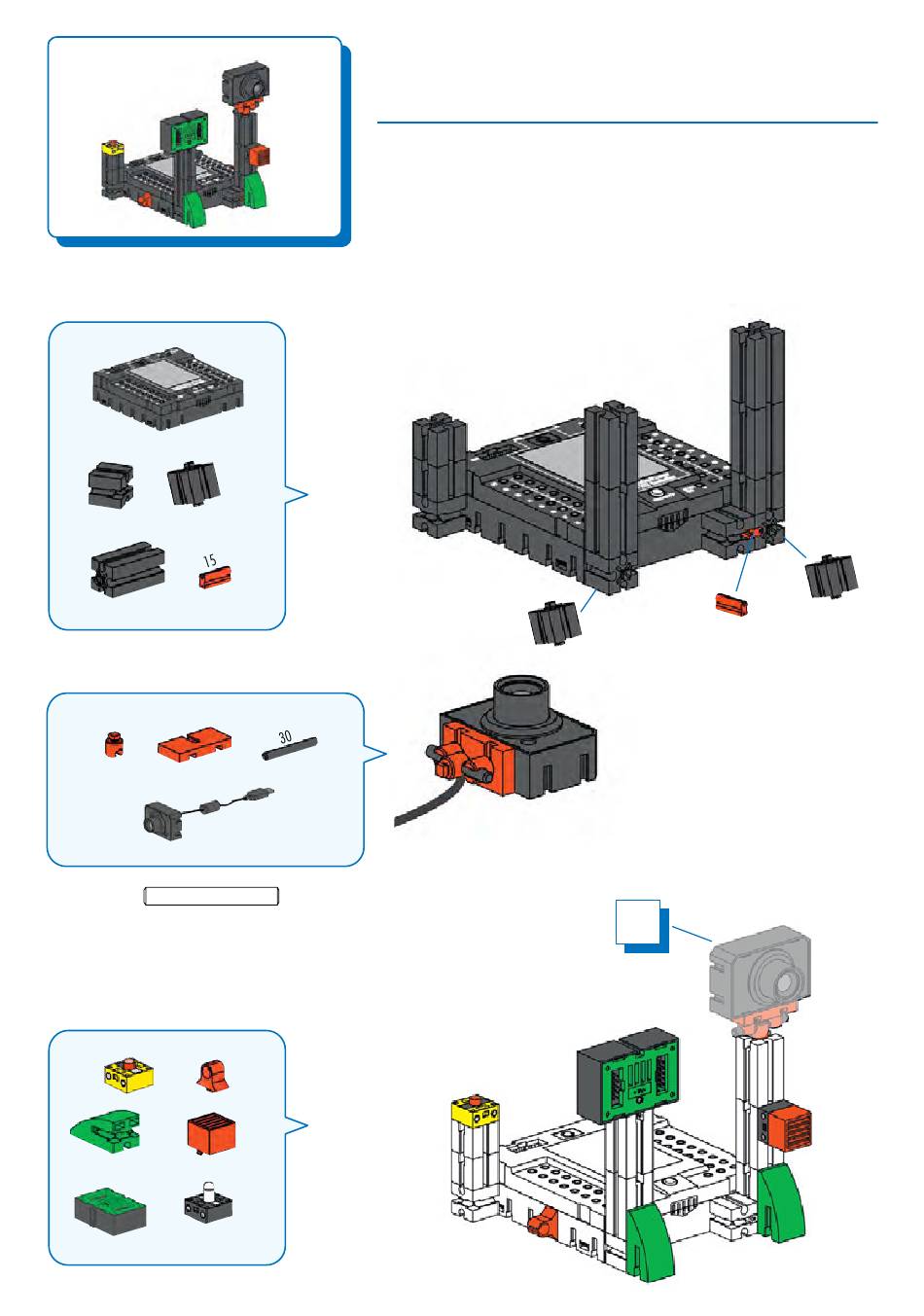 15

30